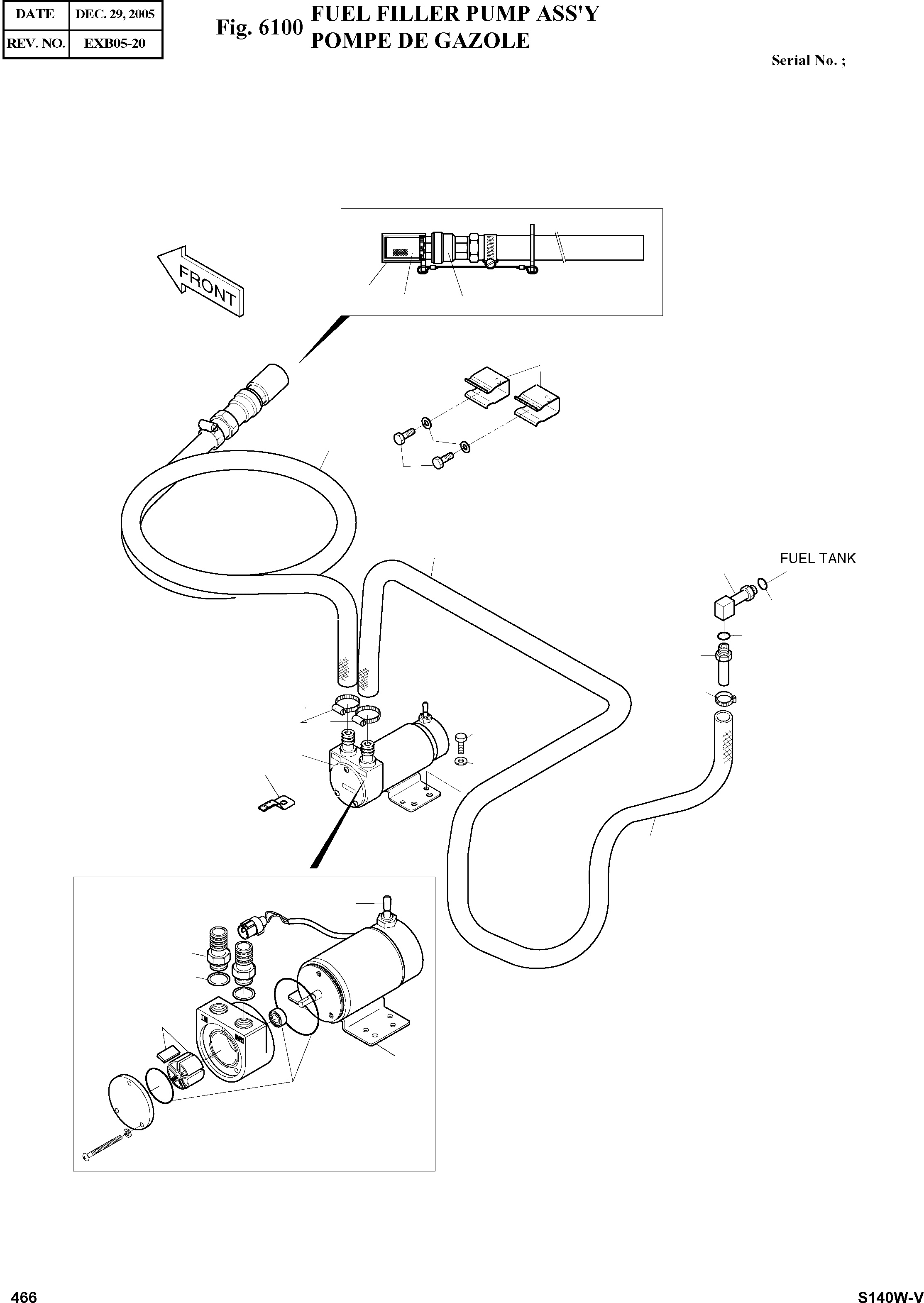 | DATE | DEC. 29, 2005 |
|---|---|
| REV. NO. | EXB05-20 |

Fig. 6100 FUEL FILLER PUMP ASS'Y
POMPE DE GAZOLE

Serial No. ;

FRONT

FUEL TANK

466

S140W-V