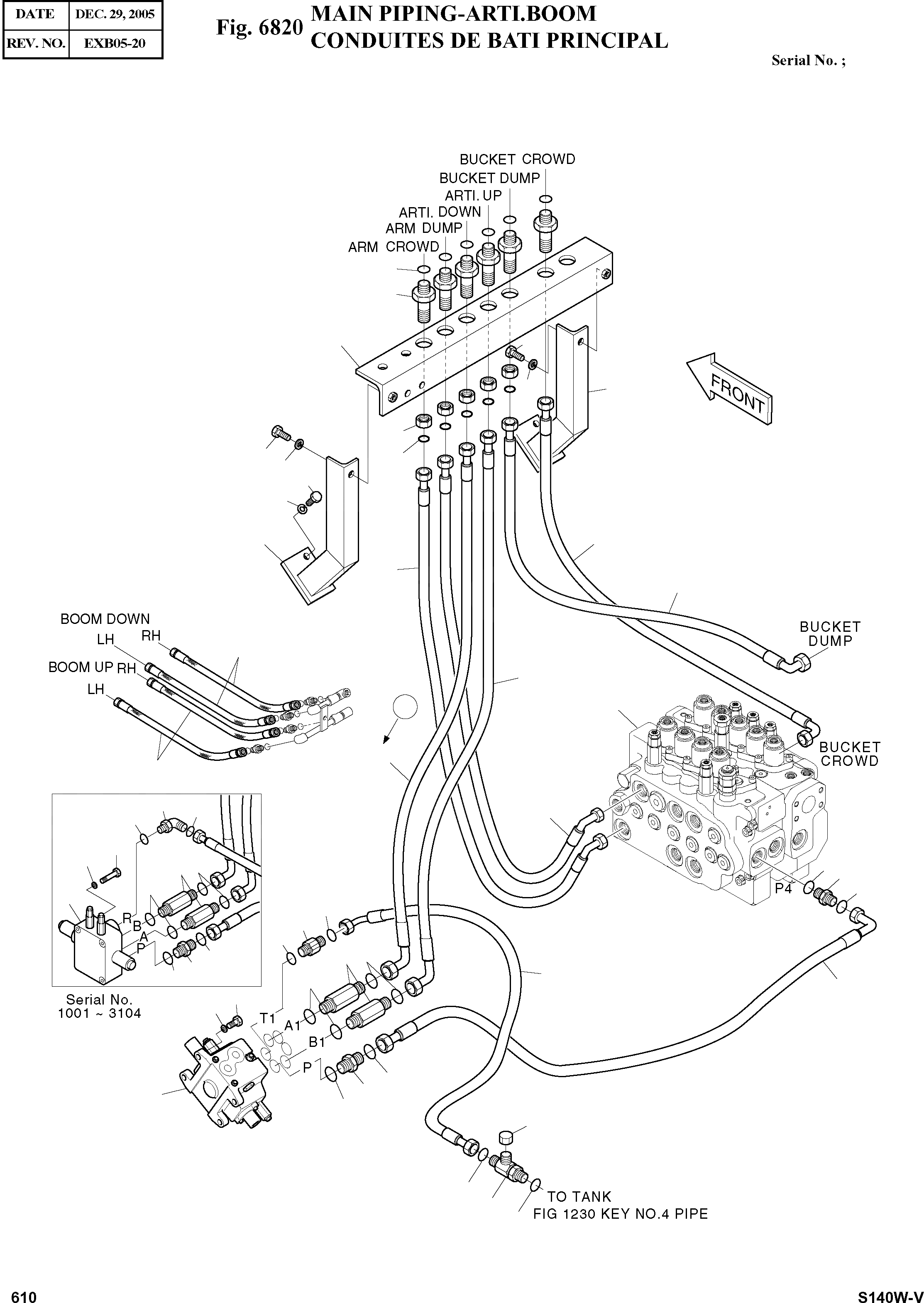 | DATE | DEC. 29, 2005 |
|---|---|
| REV. NO. | EXB05-20 |

Fig. 6820 MAIN PIPING-ARTI.BOOM
CONDUITES DE BATI PRINCIPAL

Serial No. ;

BUCKET CROWD
BUCKET DUMP
ARTI. UP
ARTI. DOWN
ARM DUMP
ARM CROWD

FRONT

BOOM DOWN
LH
RH
BOOM UP
RH
LH

BUCKET DUMP

BUCKET CROWD

P4

R
B
A
P

Serial No.
1001 ~ 3104

T1
A1
B1
P

TO TANK
FIG 1230 KEY NO.4 PIPE

610

S140W-V