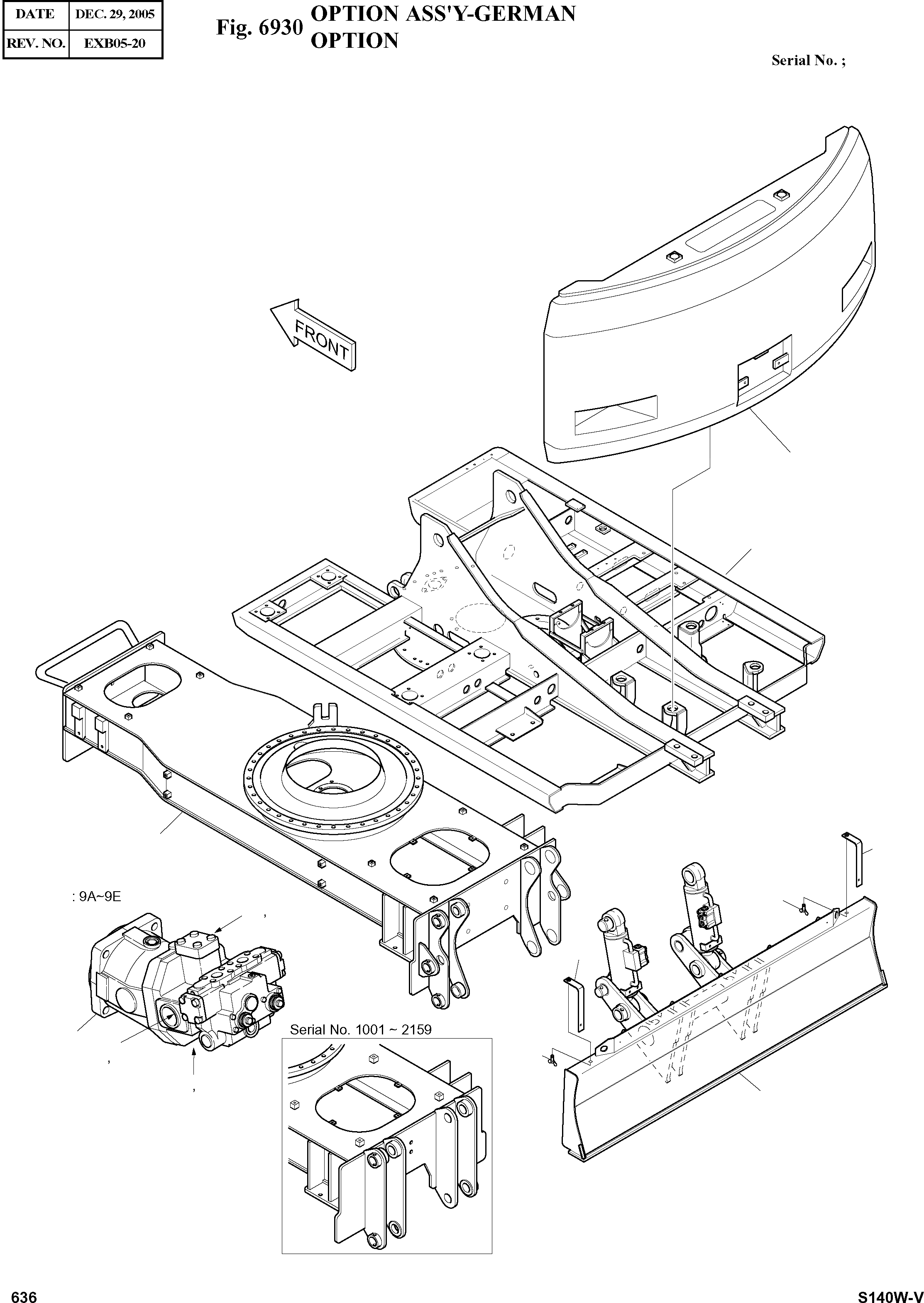 | DATE | DEC. 29, 2005 |
|---|---|
| REV. NO. | EXB05-20 |

Fig. 6930 OPTION ASS'Y-GERMAN OPTION

Serial No. ;

FRONT

: 9A~9E

,

,

,

Serial No. 1001 ~ 2159

636

S140W-V