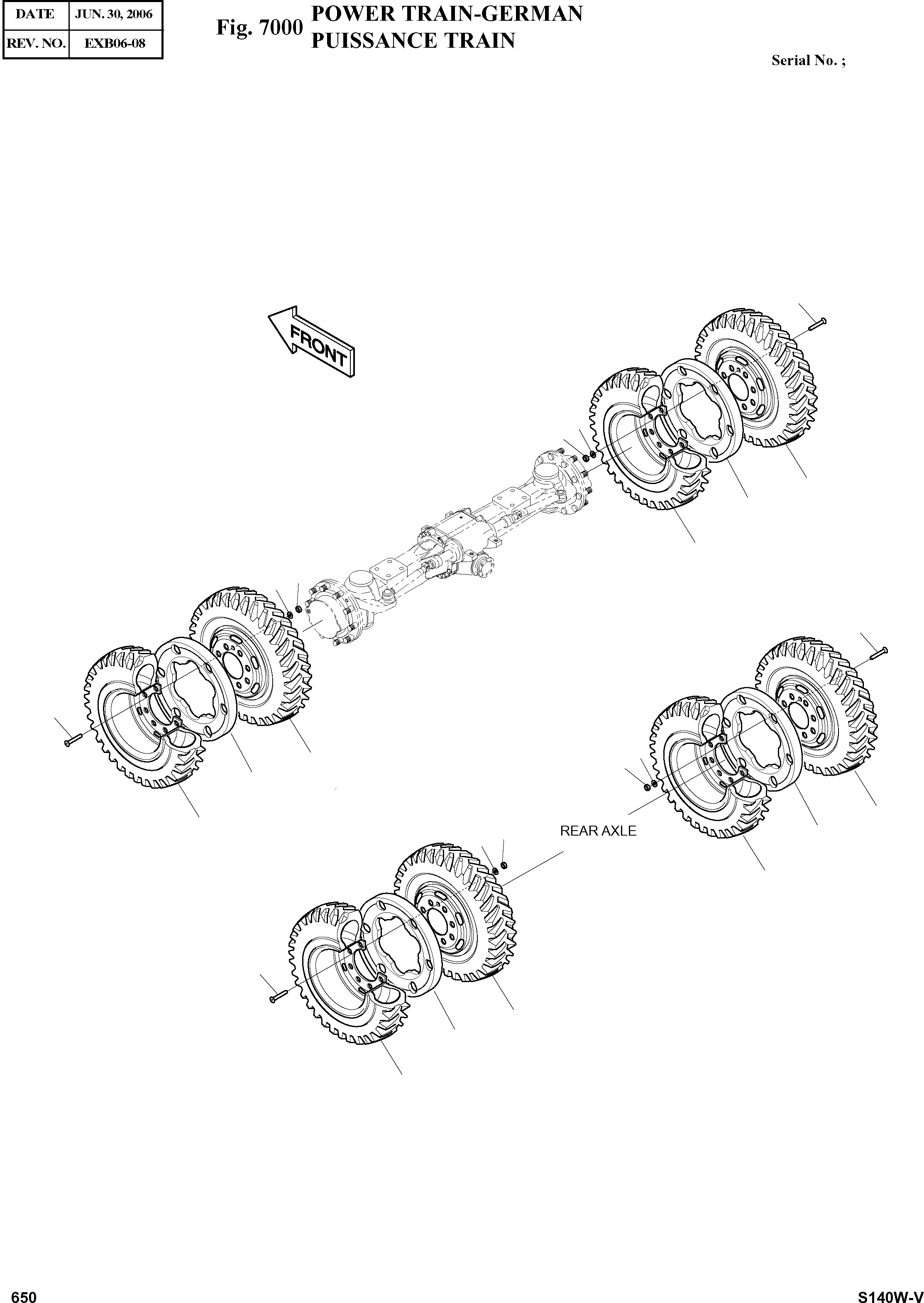 | DATE | JUN. 30, 2006 |
|---|---|
| REV. NO. | EXB06-08 |

Fig. 7000 POWER TRAIN-GERMAN
PUISSANCE TRAIN

Serial No. ;

FRONT

REAR AXLE

650

S140W-V