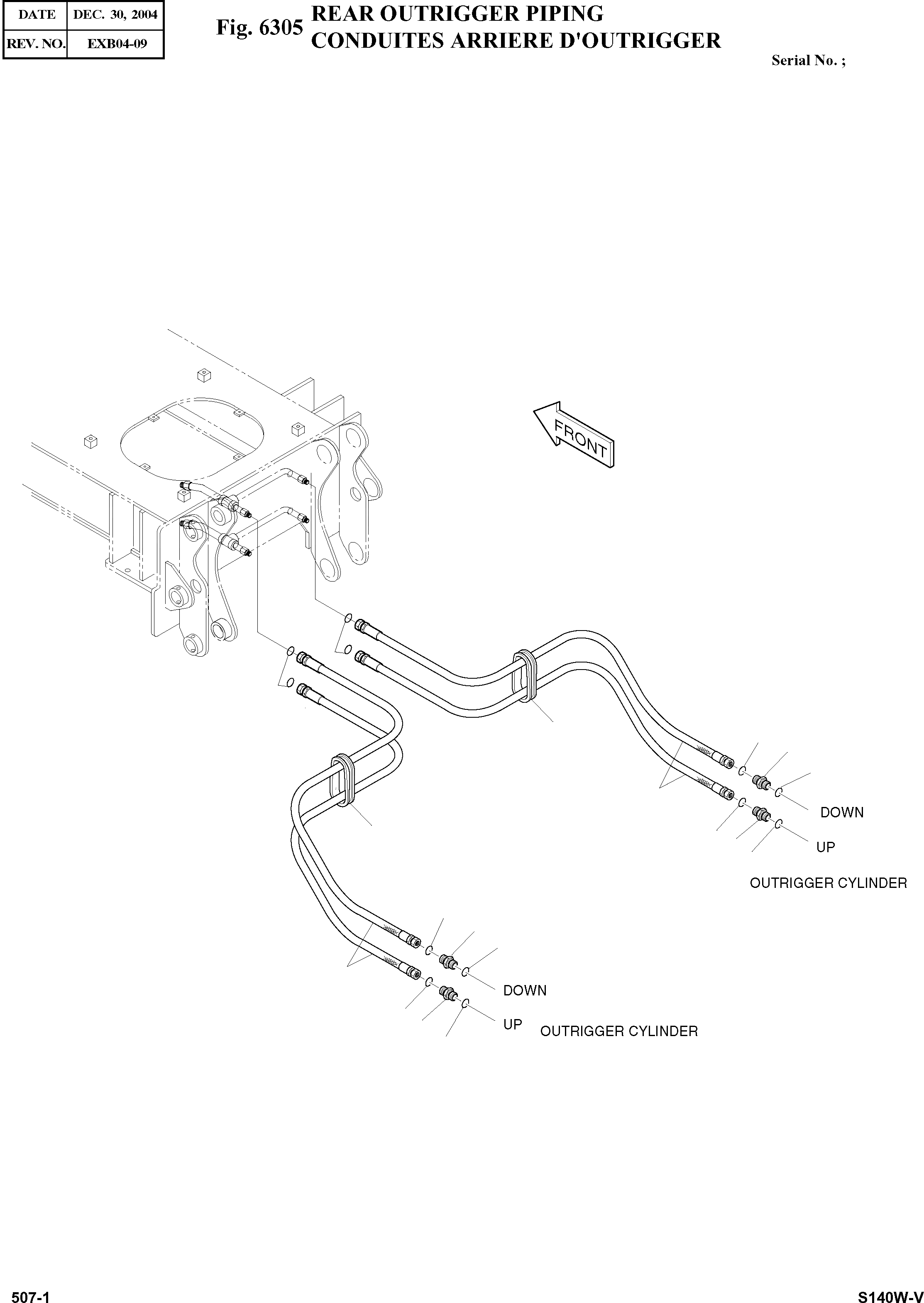 | DATE | DEC. 30, 2004 |
|---|---|
| REV. NO. | EXB04-09 |

Fig. 6305 REAR OUTRIGGER PIPING
CONDUITES ARRIERE D'OUTRIGGER

Serial No. ;

FRONT

DOWN

UP

OUTRIGGER CYLINDER

DOWN

UP

OUTRIGGER CYLINDER

507-1

S140W-V