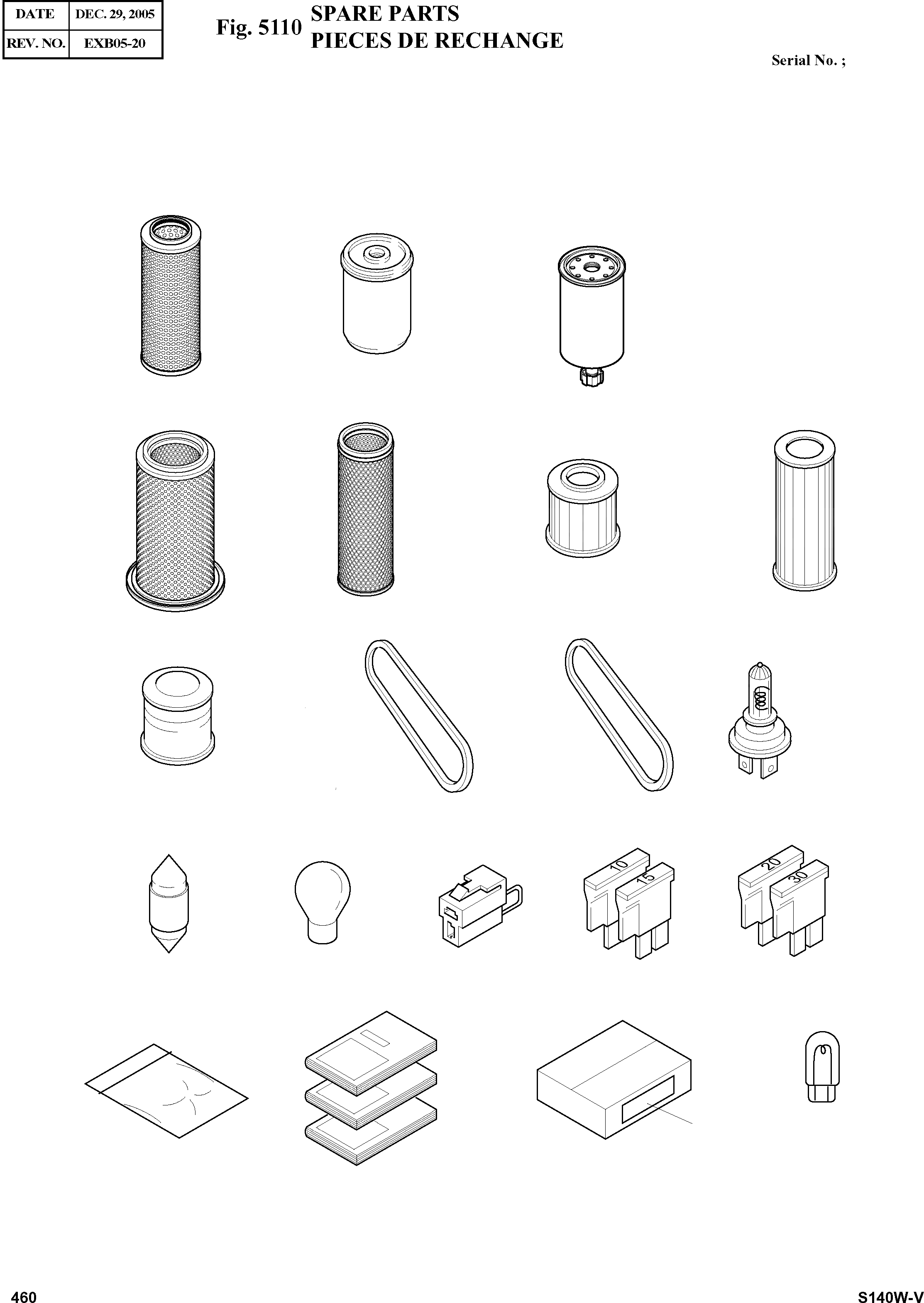 | DATE | DEC. 29, 2005 |
|---|---|
| REV. NO. | EXB05-20 |

Fig. 5110 SPARE PARTS
PIECES DE RECHANGE

Serial No. ;

10
15
20
30

460

S140W-V