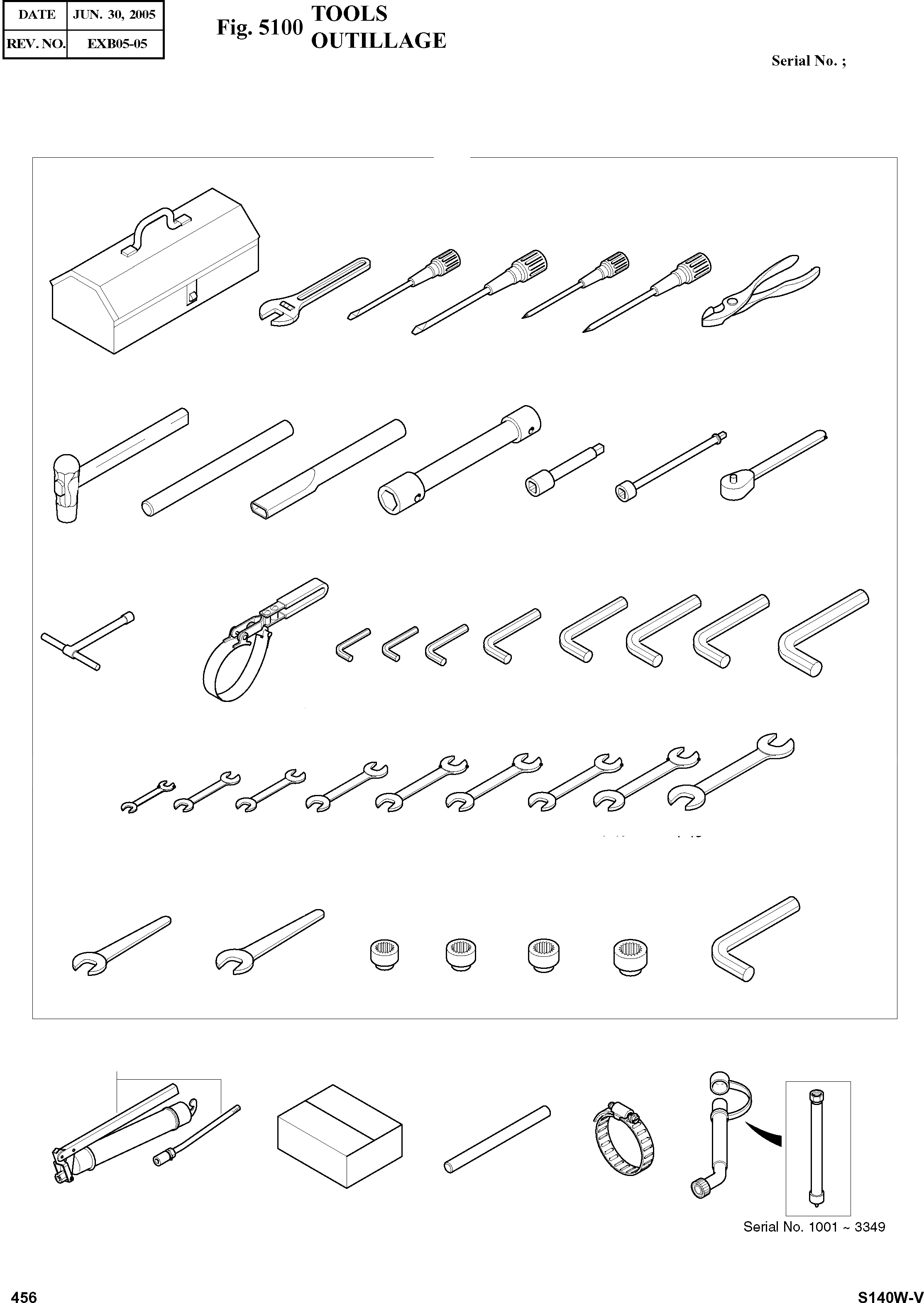 | DATE | JUN. 30, 2005 |
|---|---|
| REV. NO. | EXB05-05 |

Fig. 5100 TOOLS OUTILLAGE

Serial No. ;

Serial No. 1001 ~ 3349

456

S140W-V