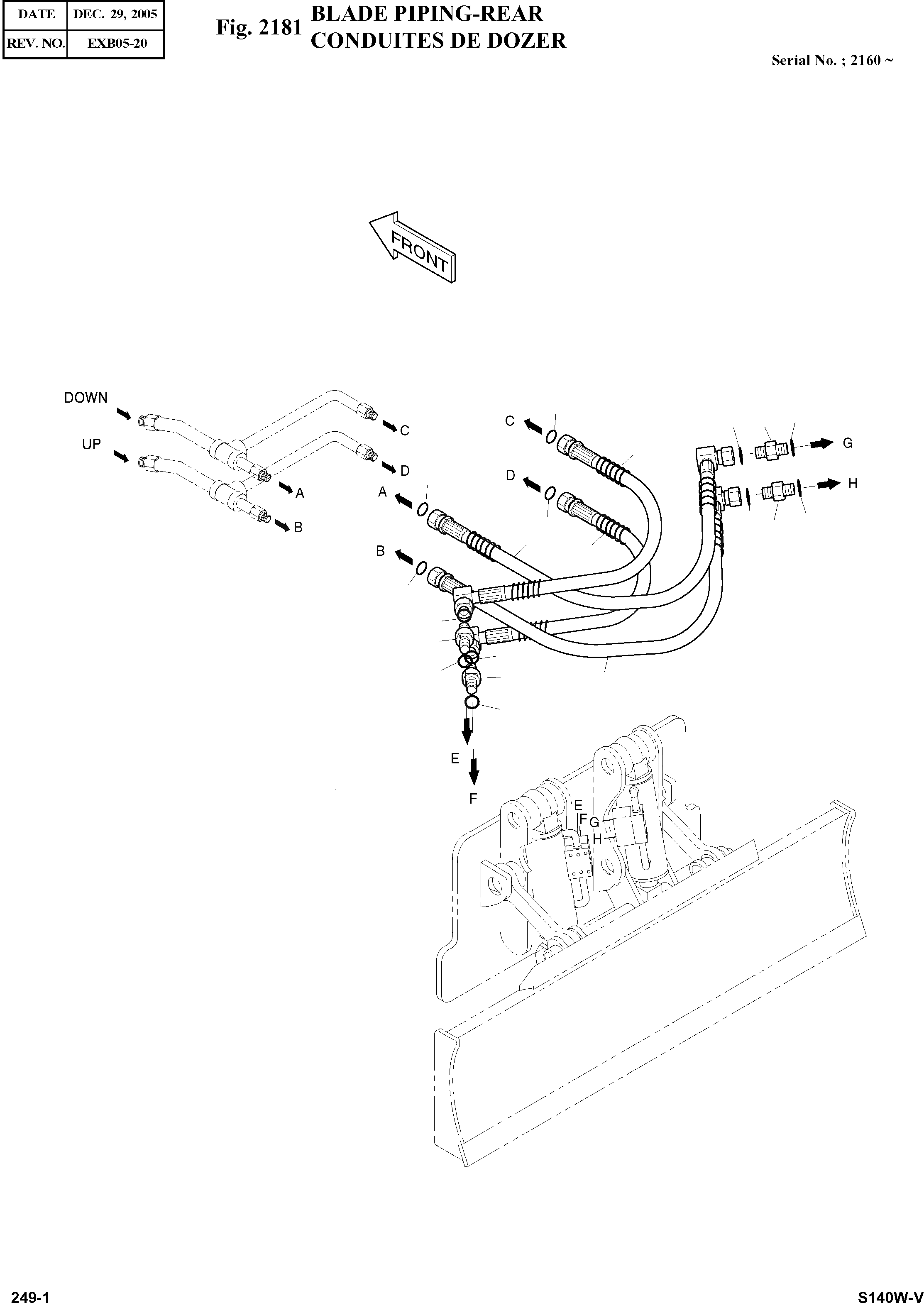 | DATE | DEC. 29, 2005 |
|---|---|
| REV. NO. | EXB05-20 |

Fig. 2181 BLADE PIPING-REAR
CONDUITES DE DOZER

Serial No. ; 2160 ~

FRONT

DOWN
UP
C
D
A
B
C
D
A
B
G
H
E
F
E
F
G
H

249-1

S140W-V