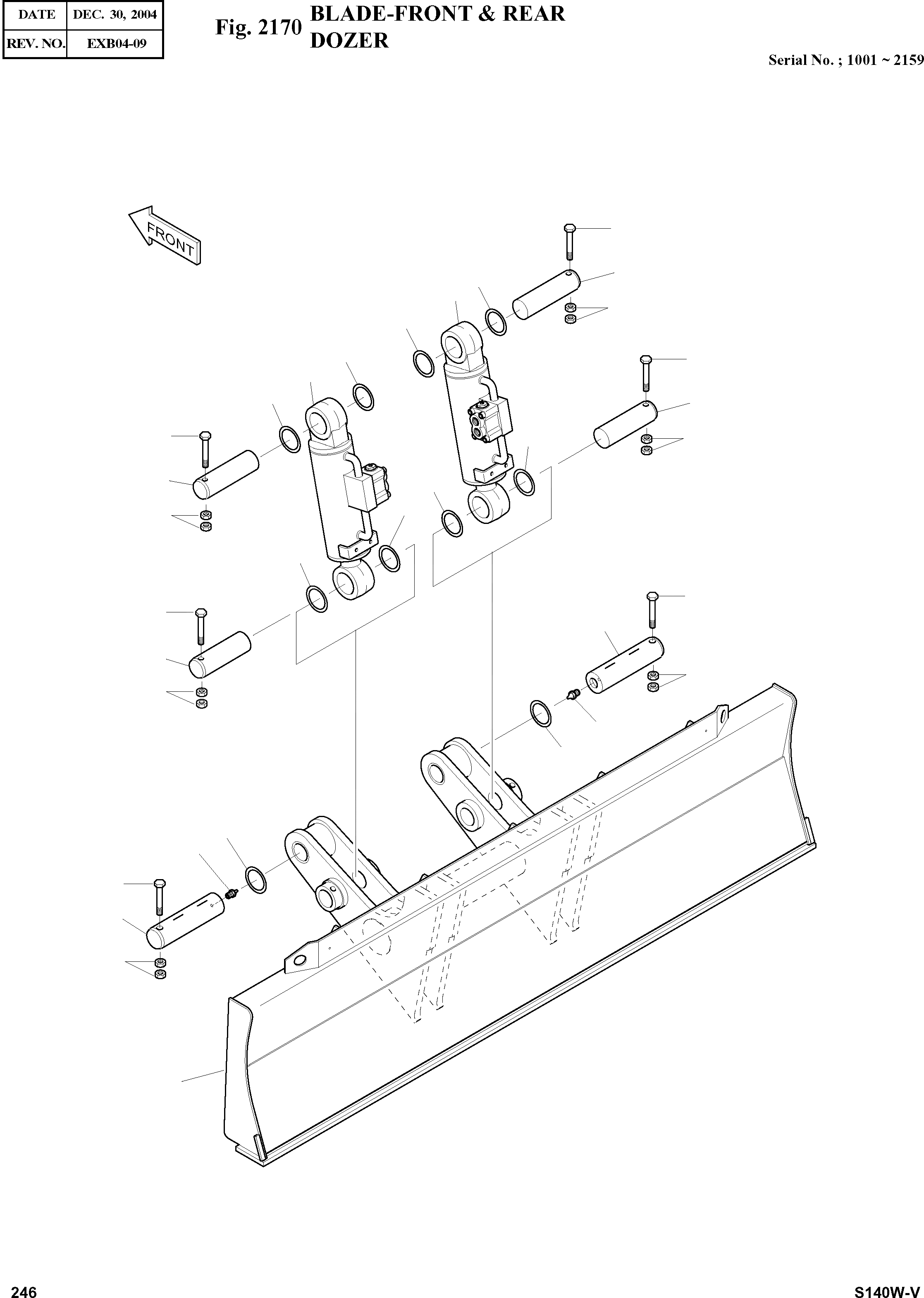 | DATE | DEC. 30, 2004 |
|---|---|
| REV. NO. | EXB04-09 |

Fig. 2170 BLADE-FRONT & REAR DOZER

Serial No. ; 1001 ~ 2159

FRONT

246

S140W-V