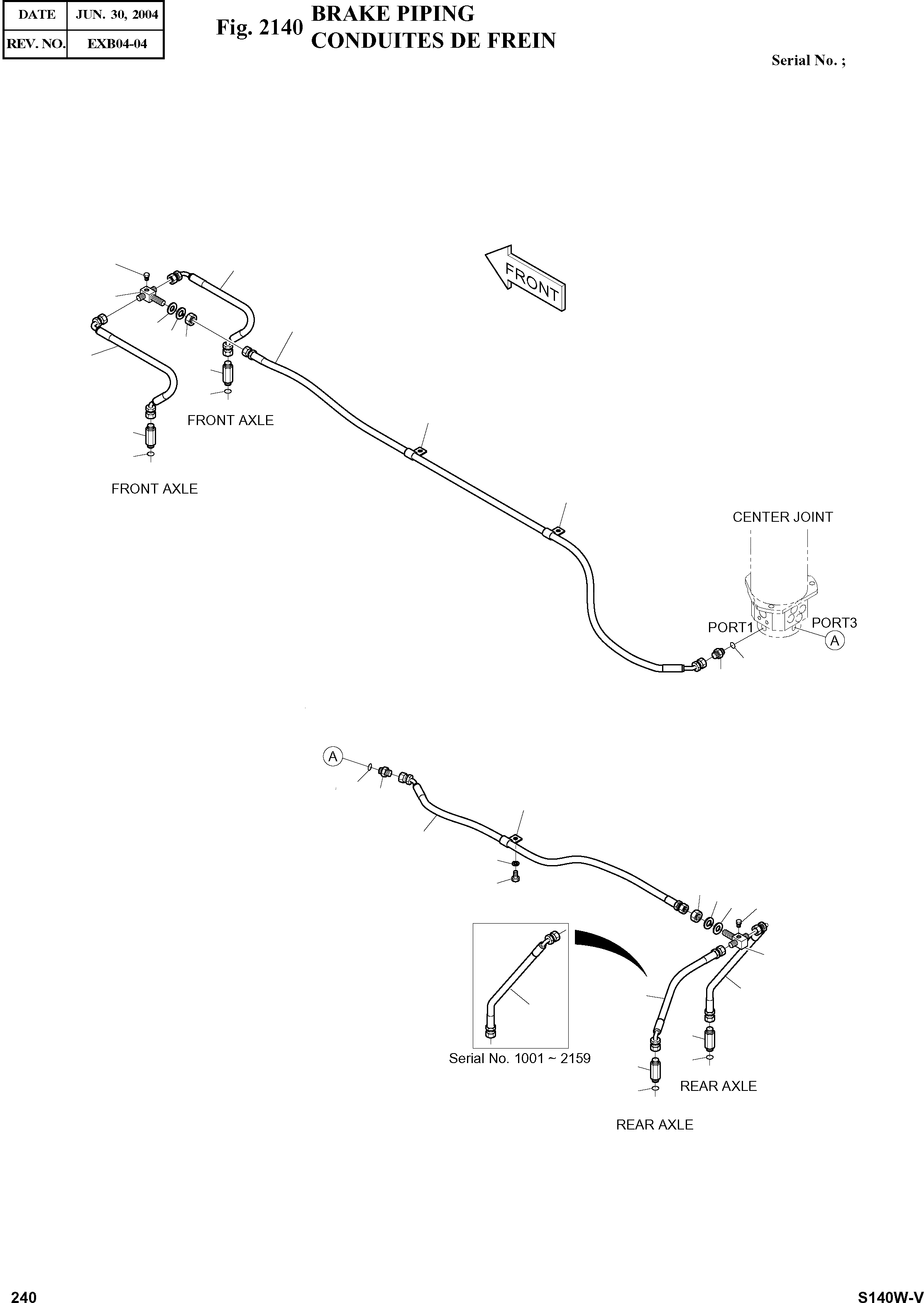 | DATE | JUN. 30, 2004 |
|---|---|
| REV. NO. | EXB04-04 |

Fig. 2140 BRAKE PIPING
CONDUITES DE FREIN

Serial No. ;

FRONT

FRONT AXLE

FRONT AXLE

CENTER JOINT

PORT1

PORT3

A

A

Serial No. 1001 ~ 2159

REAR AXLE

REAR AXLE

240

S140W-V