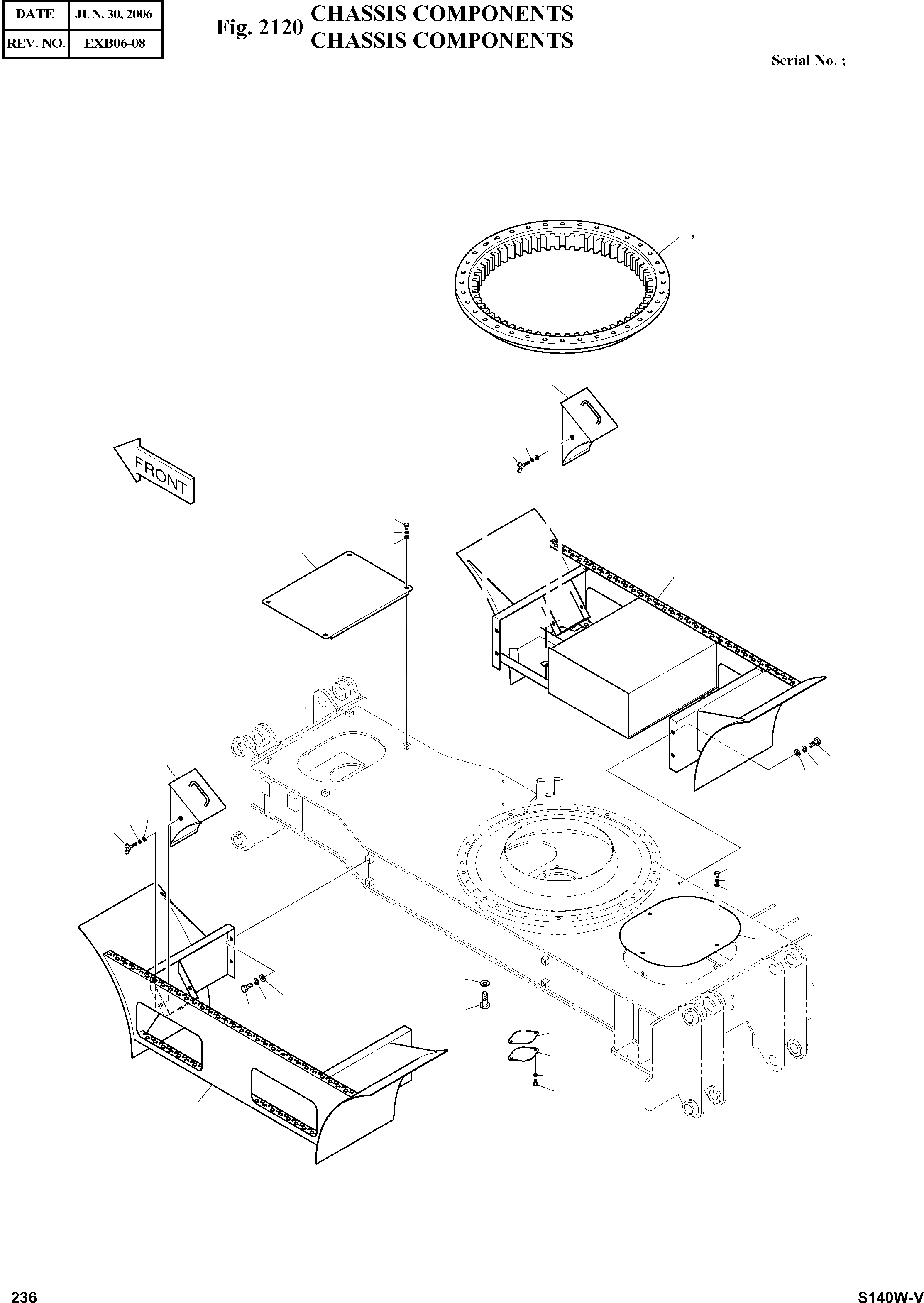 | DATE | JUN. 30, 2006 |
|---|---|
| REV. NO. | EXB06-08 |

Fig. 2120 CHASSIS COMPONENTS
CHASSIS COMPONENTS

Serial No. ;

FRONT

236

S140W-V