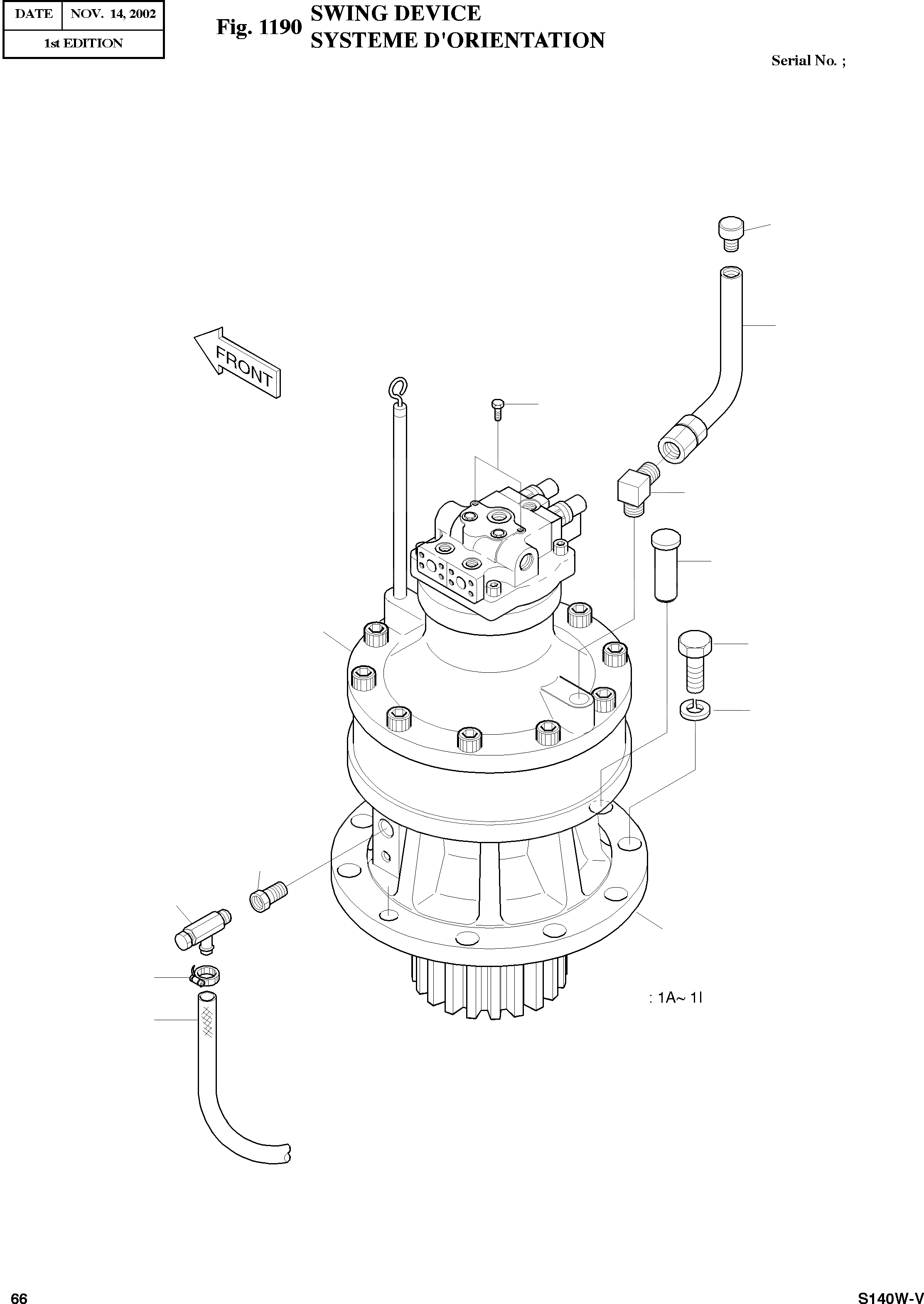 | DATE | NOV. 14, 2002 |
|---|---|
| 1st EDITION | |

Fig. 1190 SWING DEVICE
SYSTEME D'ORIENTATION

Serial No. ;

FRONT

: 1A~ 1I

66

S140W-V