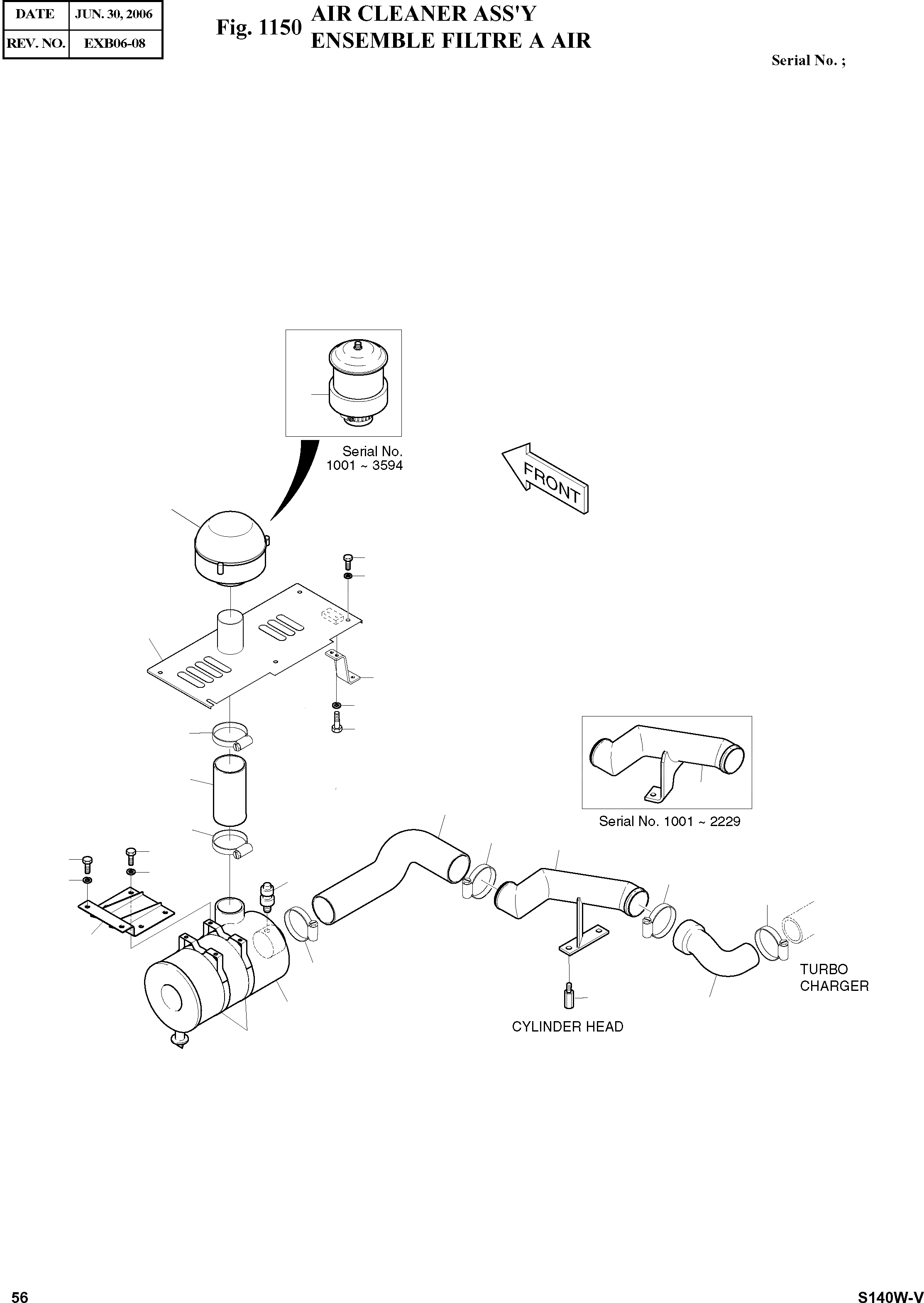 | DATE | JUN. 30, 2006 |
|---|---|
| REV. NO. | EXB06-08 |

Fig. 1150 AIR CLEANER ASS'Y
ENSEMBLE FILTRE A AIR

Serial No. ;

Serial No.
1001 ~ 3594

FRONT

Serial No. 1001 ~ 2229

TURBO
CHARGER

CYLINDER HEAD

56

S140W-V