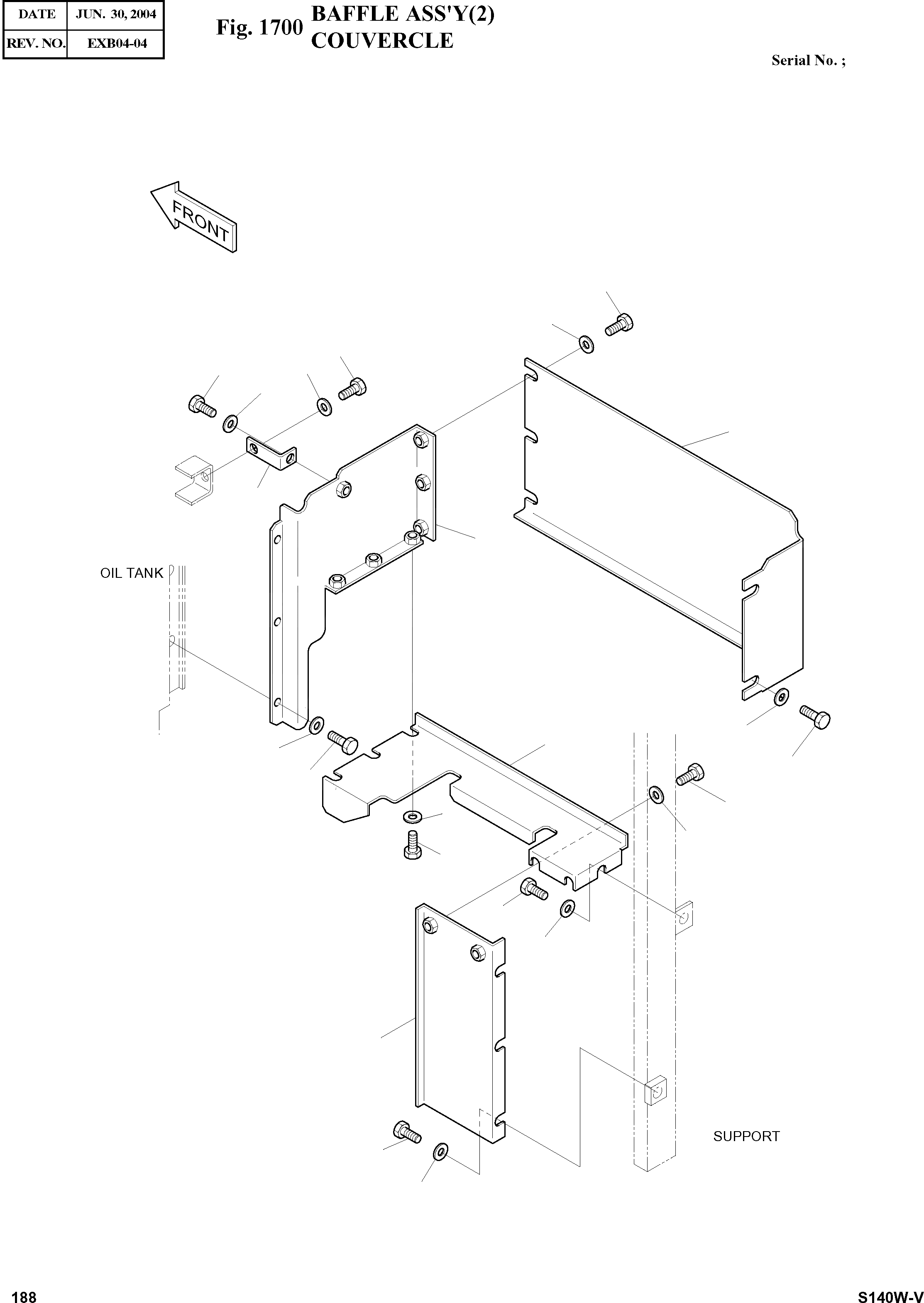 | DATE | JUN. 30, 2004 |
|---|---|
| REV. NO. | EXB04-04 |

Fig. 1700 BAFFLE ASS'Y(2)
COUVERCLE

Serial No. ;

FRONT

OIL TANK

SUPPORT

188

S140W-V