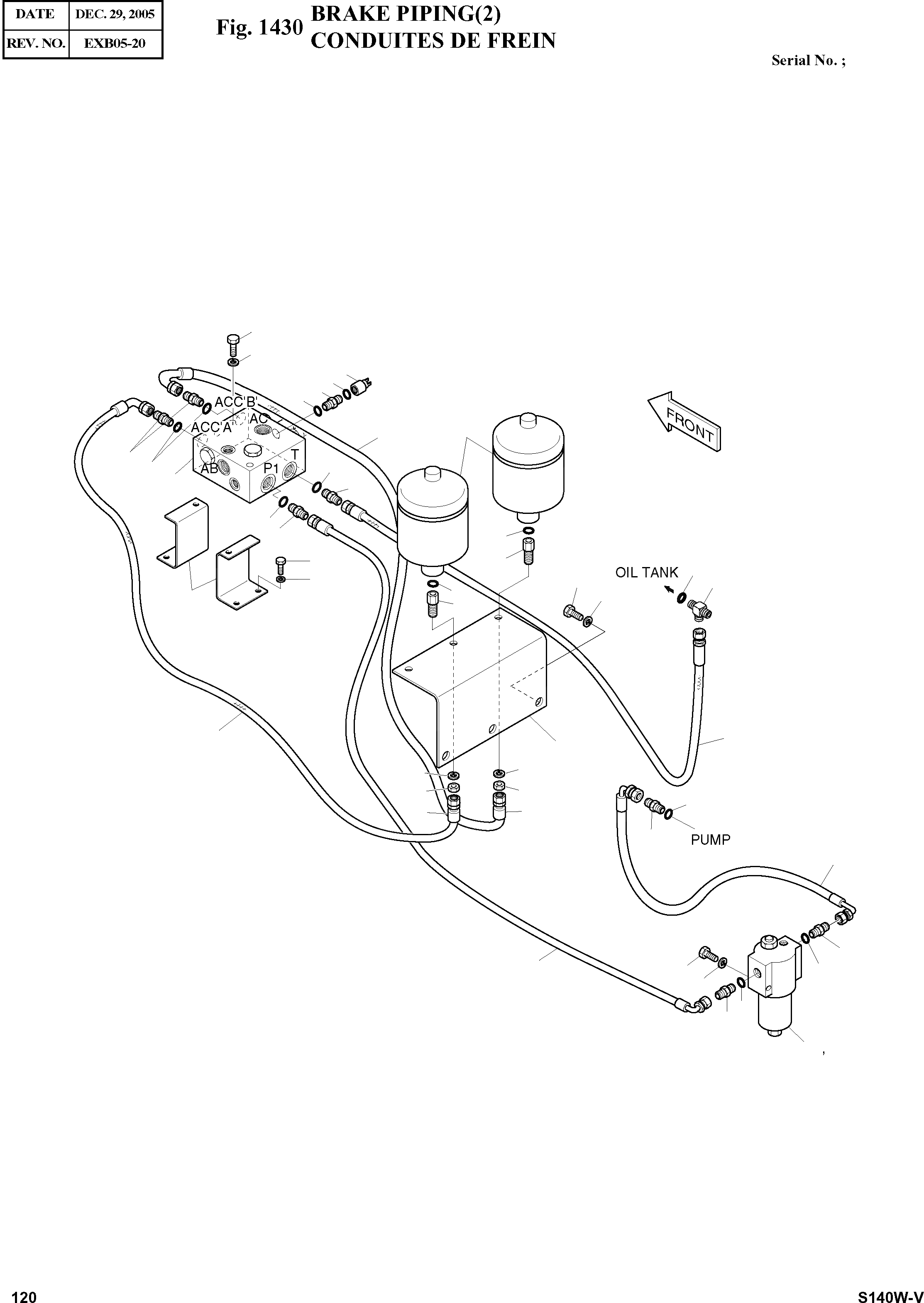 | DATE | DEC. 29, 2005 |
|---|---|
| REV. NO. | EXB05-20 |

Fig. 1430 BRAKE PIPING(2)
CONDUITES DE FREIN

Serial No. ;

ACC'B'
AC
ACC'A'
T
AB
P1

FRONT

OIL TANK

PUMP

120

S140W-V