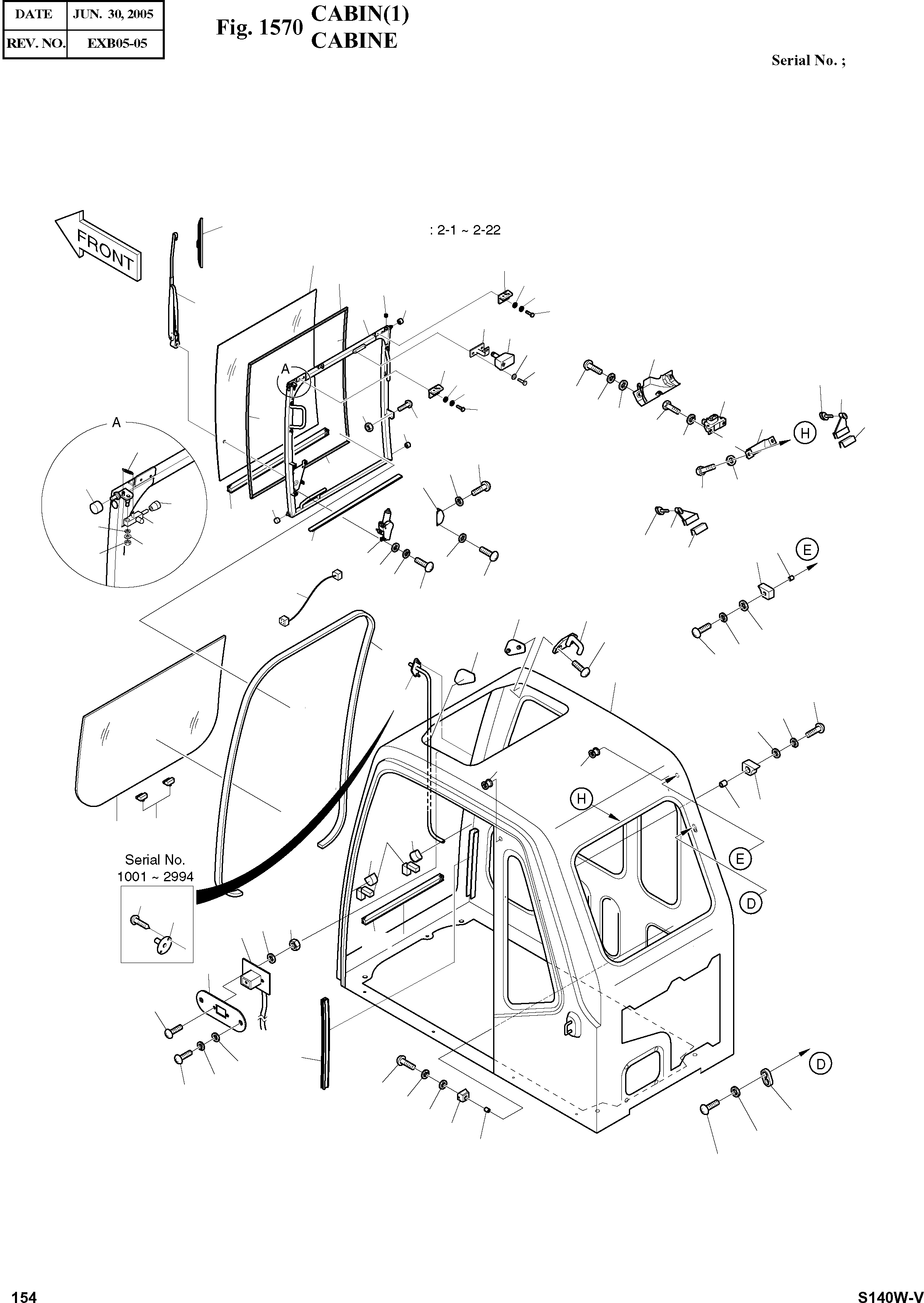 | DATE | JUN. 30, 2005 |
|---|---|
| REV. NO. | EXB05-05 |

Fig. 1570 CABIN(1)
CABINE

Serial No. ;

FRONT

: 2-1 ~ 2-22

A

A

H

E

H

E

D

Serial No.
1001 ~ 2994

D

154

S140W-V