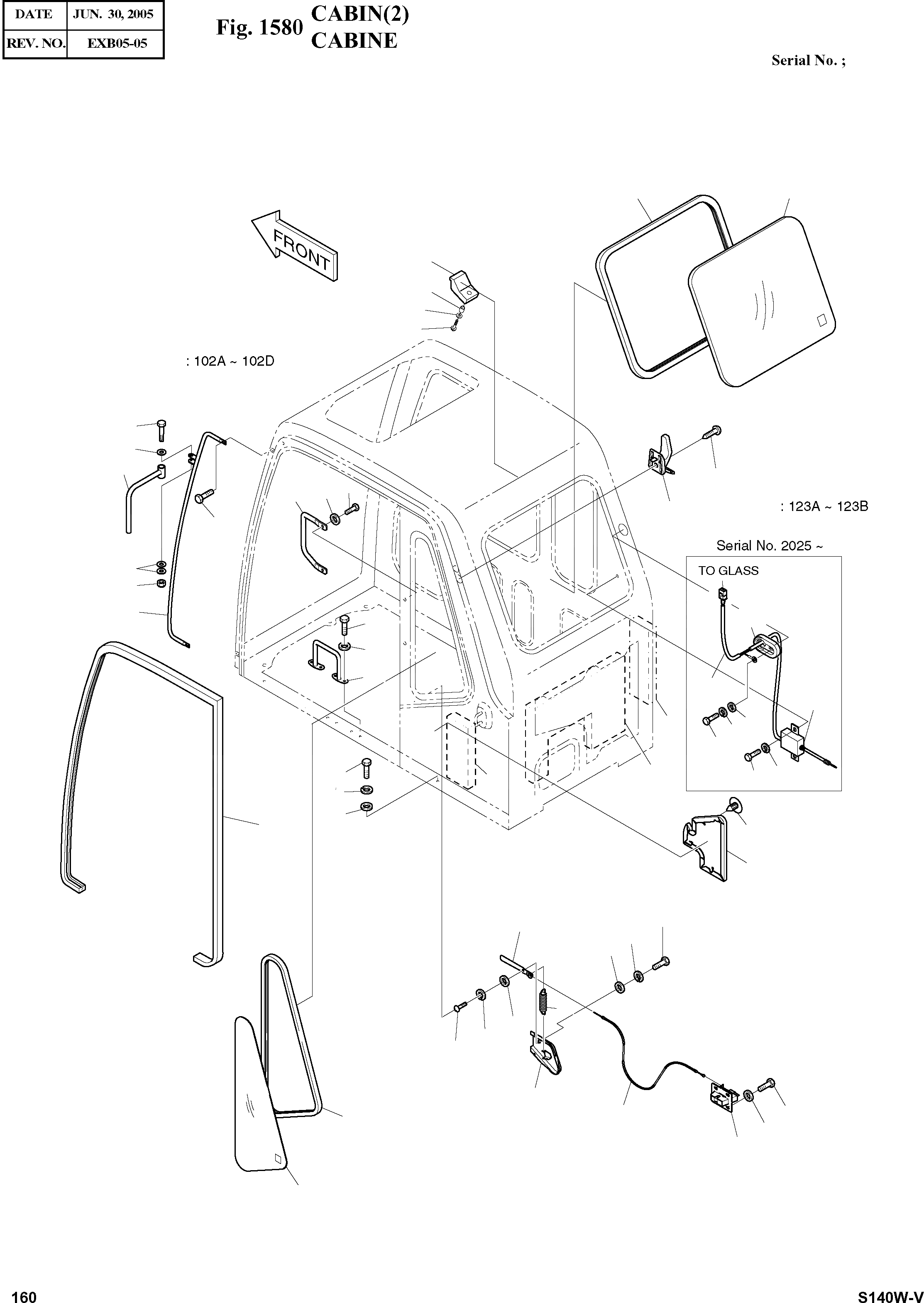 | DATE | JUN. 30, 2005 |
|---|---|
| REV. NO. | EXB05-05 |

Fig. 1580 CABIN(2)
CABINE

Serial No. ;

FRONT

: 102A ~ 102D

: 123A ~ 123B

Serial No. 2025 ~

TO GLASS

160

S140W-V