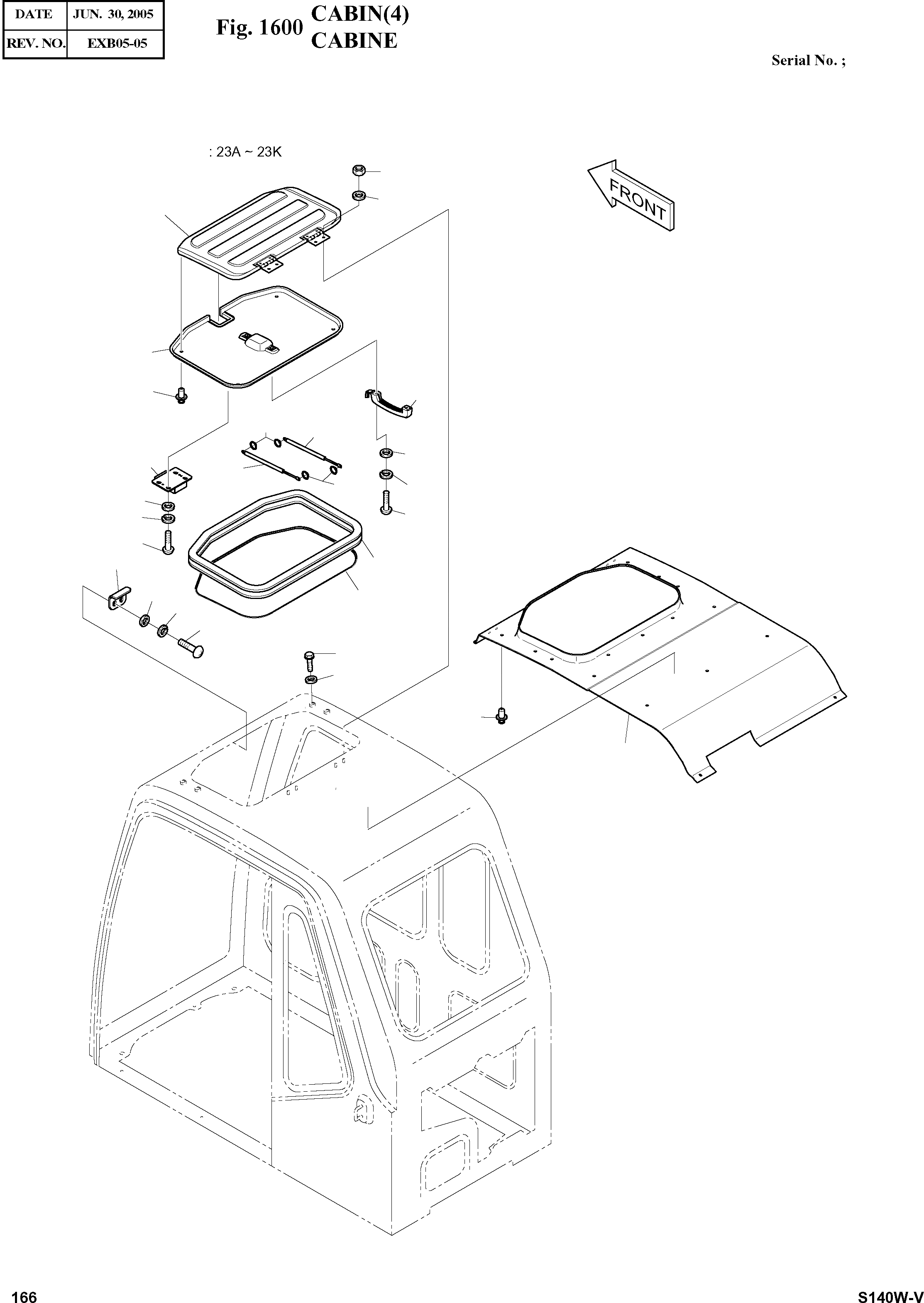 | DATE | JUN. 30, 2005 |
|---|---|
| REV. NO. | EXB05-05 |

Fig. 1600 CABIN(4) CABINE

Serial No. ;

: 23A ~ 23K

FRONT

166

S140W-V