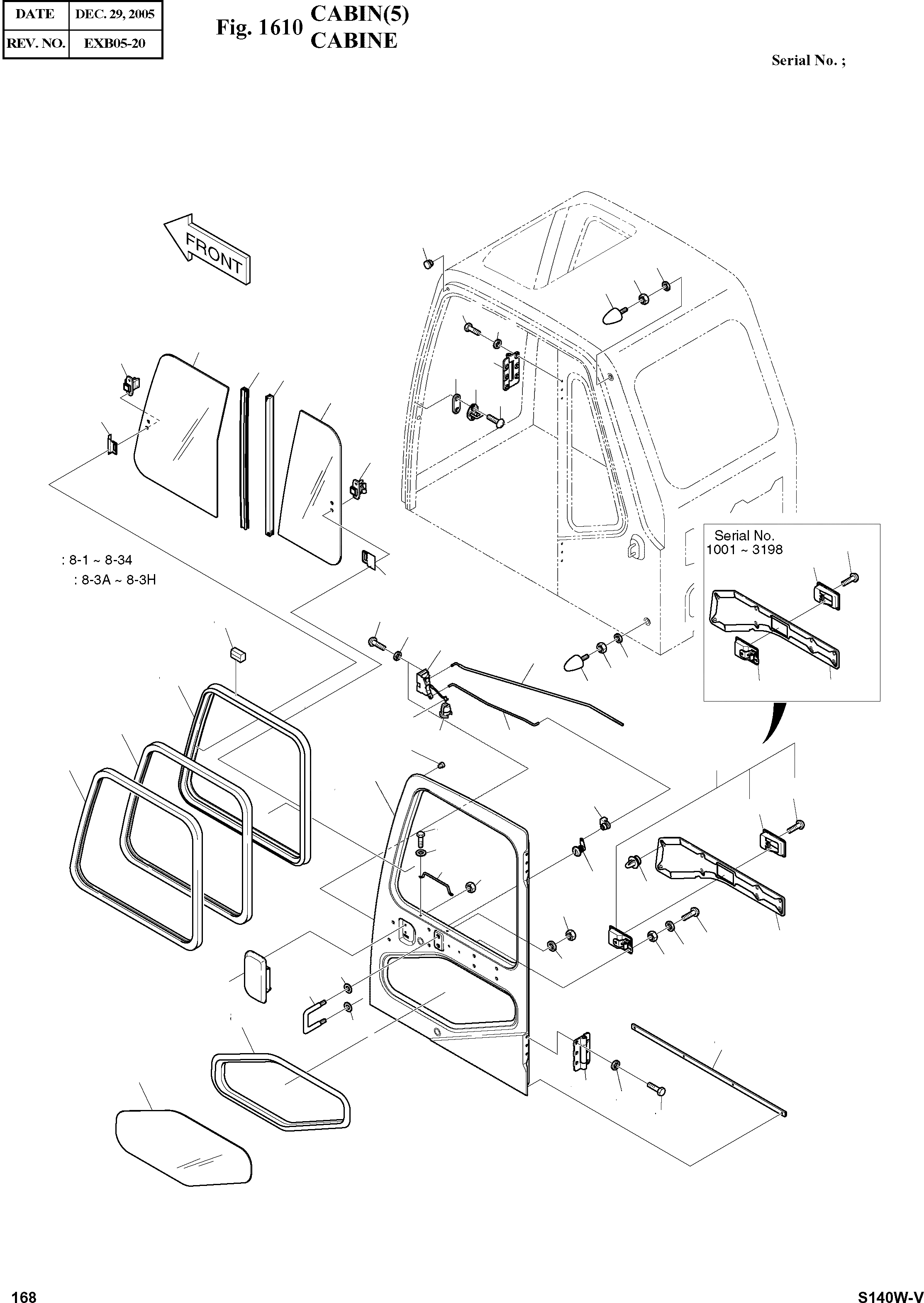 | DATE | DEC. 29, 2005 |
|---|---|
| REV. NO. | EXB05-20 |

Fig. 1610 CABIN(5)
CABINE

Serial No. ;

FRONT

: 8-1 ~ 8-34
: 8-3A ~ 8-3H

Serial No.
1001 ~ 3198

168

S140W-V