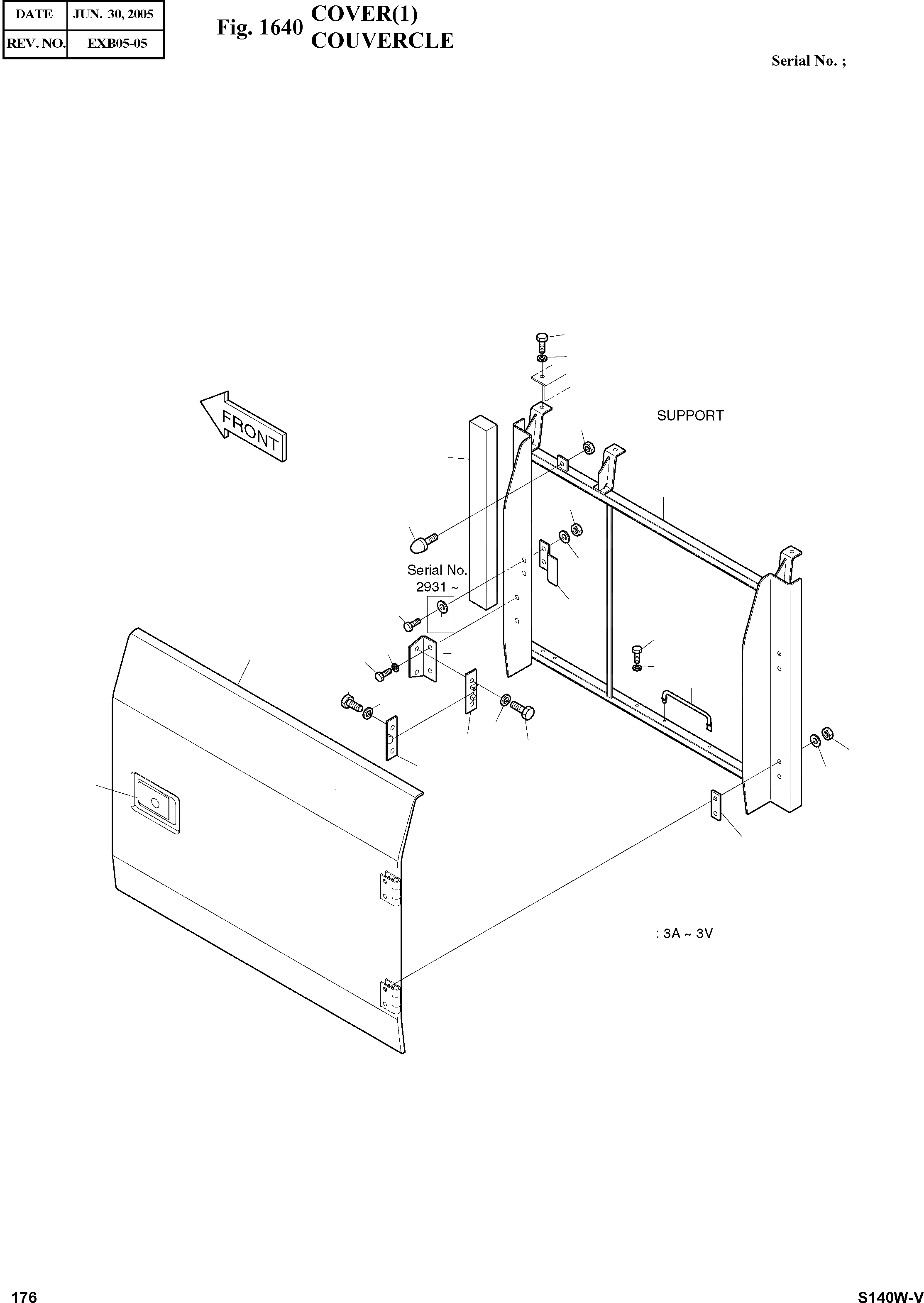 | DATE | JUN. 30, 2005 |
|---|---|
| REV. NO. | EXB05-05 |

Fig. 1640 COVER(1)
COUVERCLE

Serial No. ;

FRONT

SUPPORT

Serial No.
2931 ~

: 3A ~ 3V

176

S140W-V