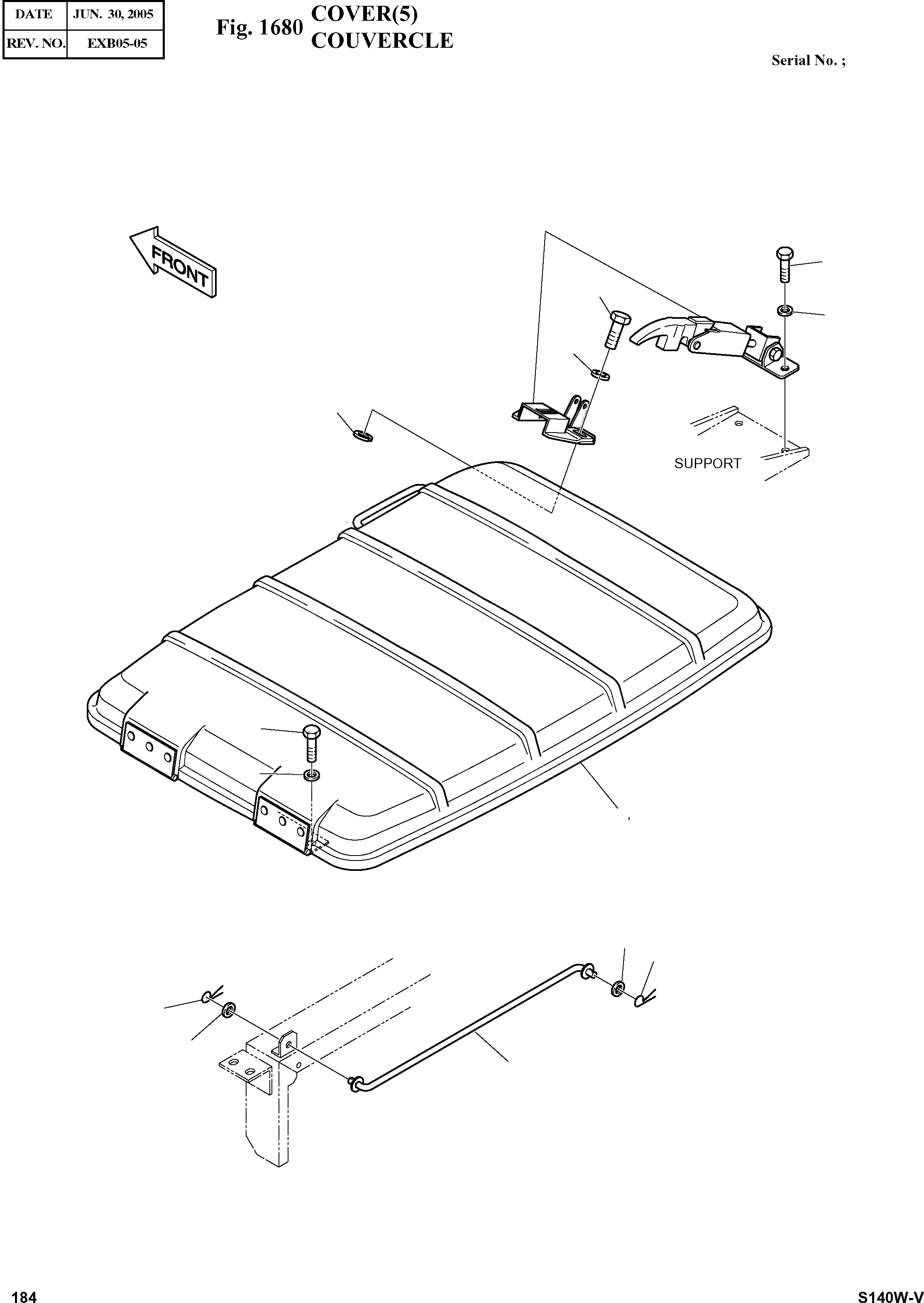 | DATE | JUN. 30, 2005 |
|---|---|
| REV. NO. | EXB05-05 |

Fig. 1680 COVER(5)
COUVERCLE

Serial No. ;

FRONT

SUPPORT

184

S140W-V