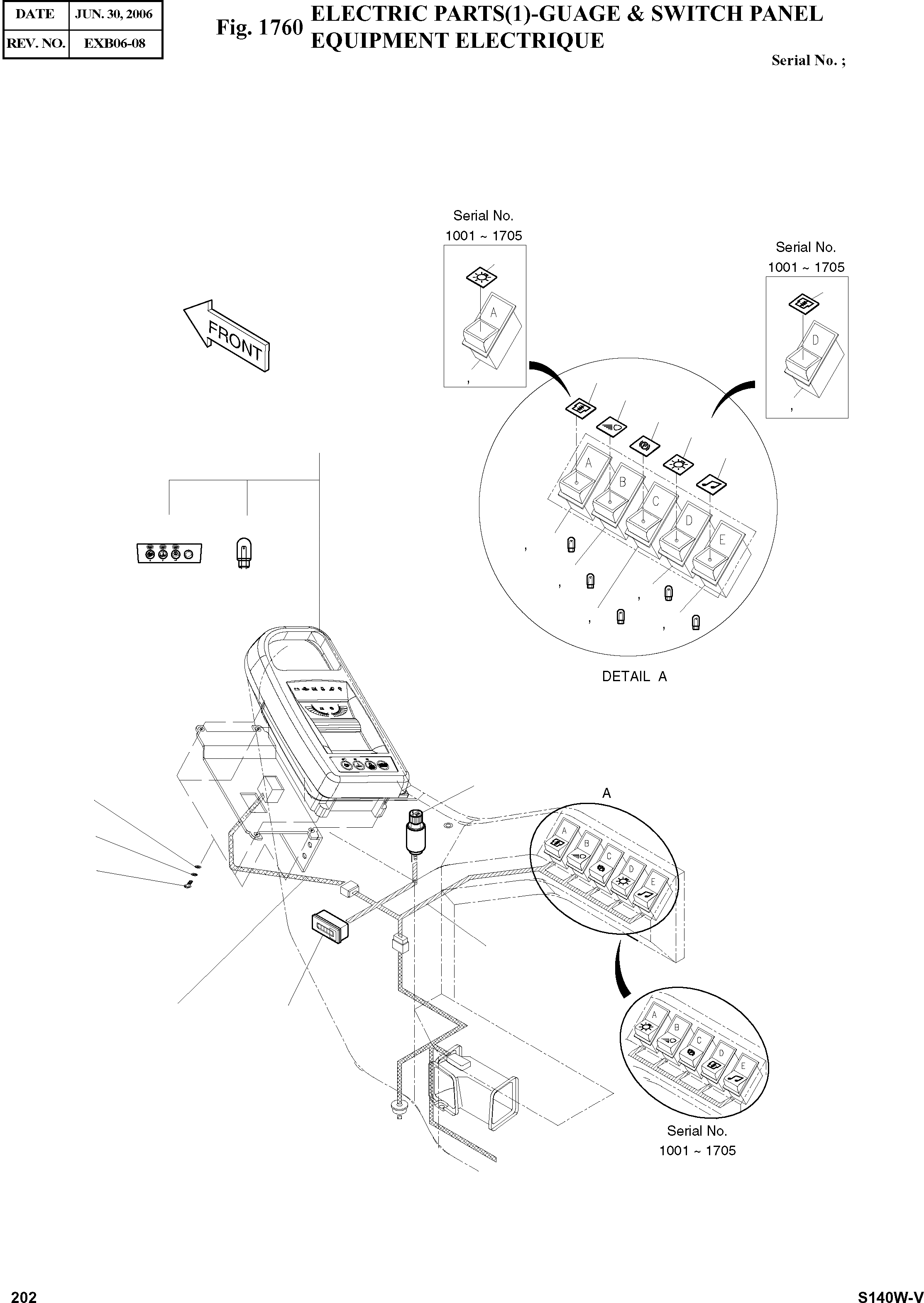 | DATE | JUN. 30, 2006 |
|---|---|
| REV. NO. | EXB06-08 |

Fig. 1760 ELECTRIC PARTS(1)-GUAGE & SWITCH PANEL EQUIPMENT ELECTRIQUE

Serial No. ;

Serial No.
1001 ~ 1705

A

,

Serial No.
1001 ~ 1705

D

,

FRONT

A B C D E

, , , , ,

DETAIL A

A

A B C D E

A B C D E

Serial No.
1001 ~ 1705

202

S140W-V