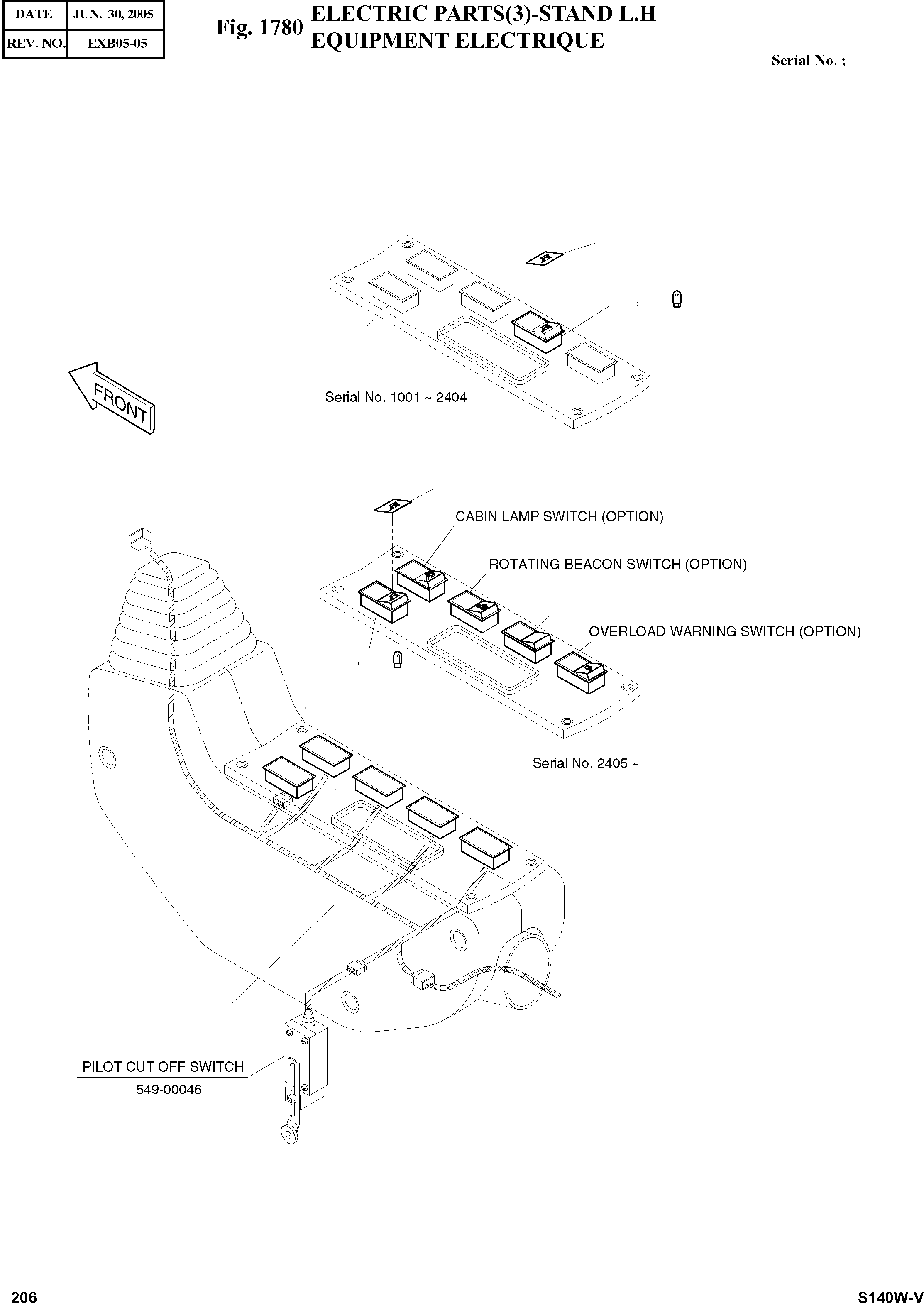 | DATE | JUN. 30, 2005 |
|---|---|
| REV. NO. | EXB05-05 |

Fig. 1780 ELECTRIC PARTS(3)-STAND L.H
EQUIPMENT ELECTRIQUE

Serial No. ;

,

FRONT

Serial No. 1001 ~ 2404

CABIN LAMP SWITCH (OPTION)

ROTATING BEACON SWITCH (OPTION)

OVERLOAD WARNING SWITCH (OPTION)

,

Serial No. 2405 ~

PILOT CUT OFF SWITCH
549-00046

206

S140W-V