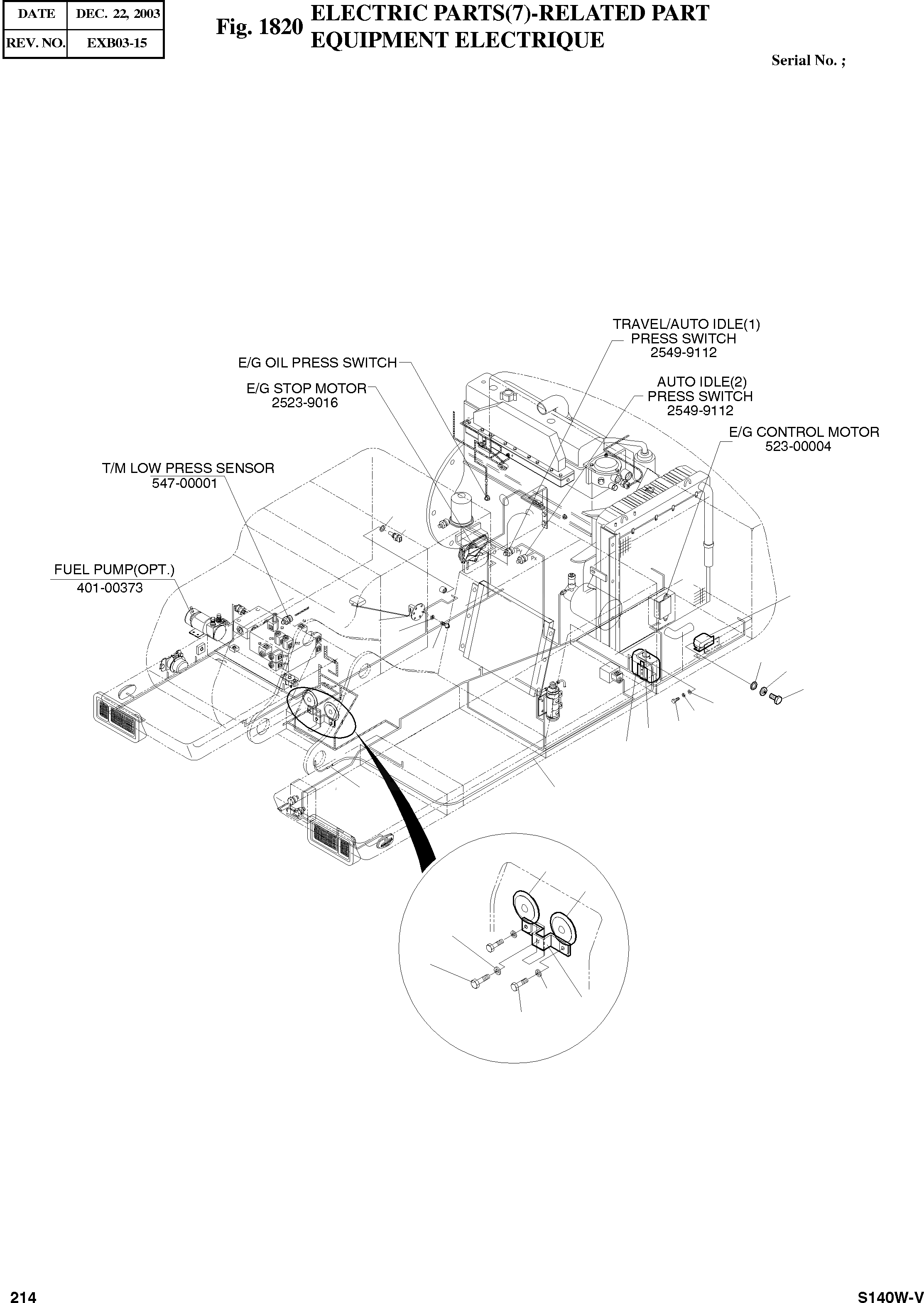 | DATE | DEC. 22, 2003 |
|---|---|
| REV. NO. | EXB03-15 |

Fig. 1820 ELECTRIC PARTS(7)-RELATED PART
EQUIPMENT ELECTRIQUE

Serial No. ;

TRAVEL/AUTO IDLE(1)
PRESS SWITCH
2549-9112

E/G OIL PRESS SWITCH

E/G STOP MOTOR
2523-9016

AUTO IDLE(2)
PRESS SWITCH
2549-9112

E/G CONTROL MOTOR
523-00004

T/M LOW PRESS SENSOR
547-00001

FUEL PUMP(OPT.)
401-00373

214

S140W-V