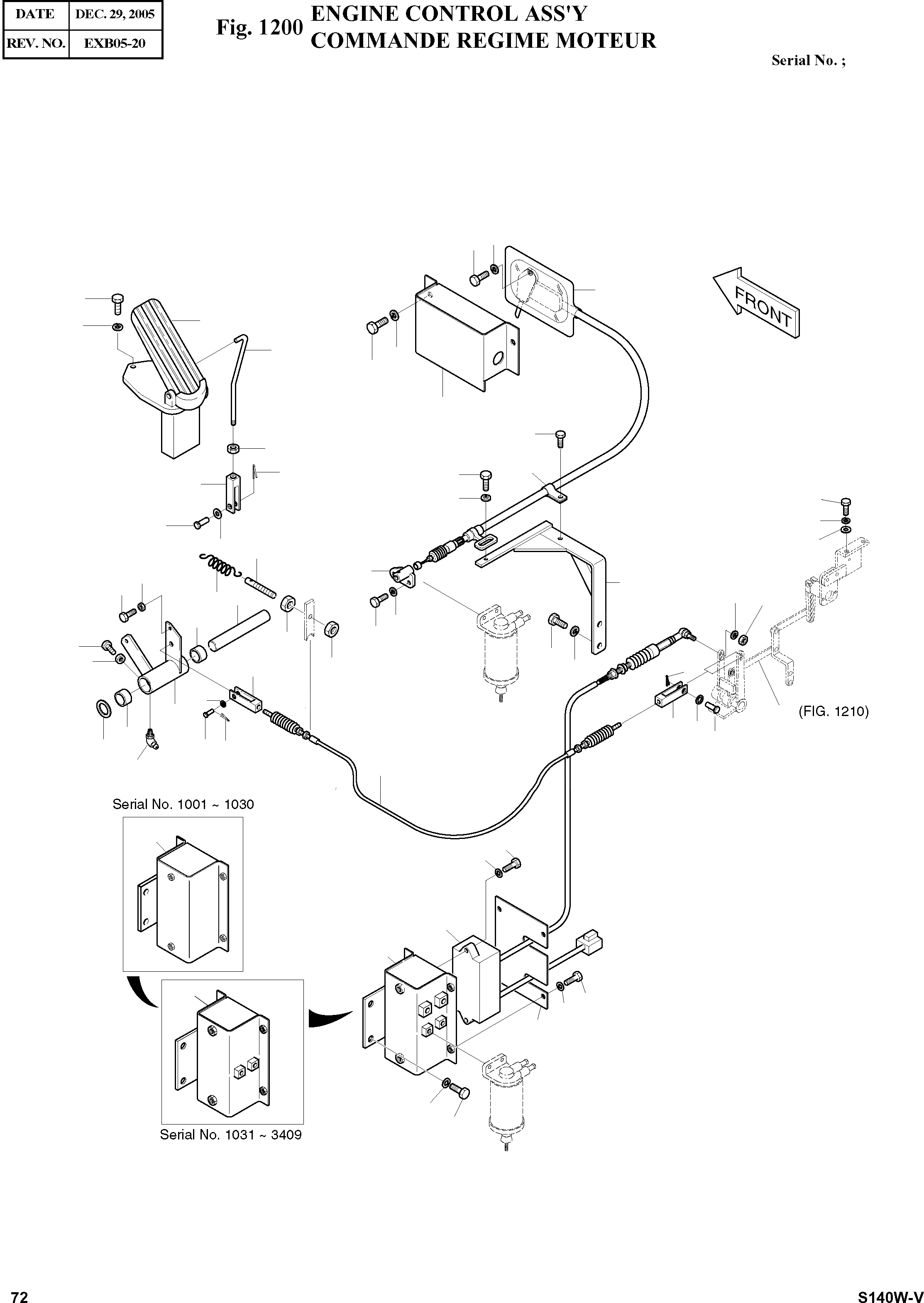 | DATE | DEC. 29, 2005 |
|---|---|
| REV. NO. | EXB05-20 |

Fig. 1200 ENGINE CONTROL ASS'Y
COMMANDE REGIME MOTEUR

Serial No. ;

FRONT

(FIG. 1210)

Serial No. 1001 ~ 1030

Serial No. 1031 ~ 3409

72

S140W-V