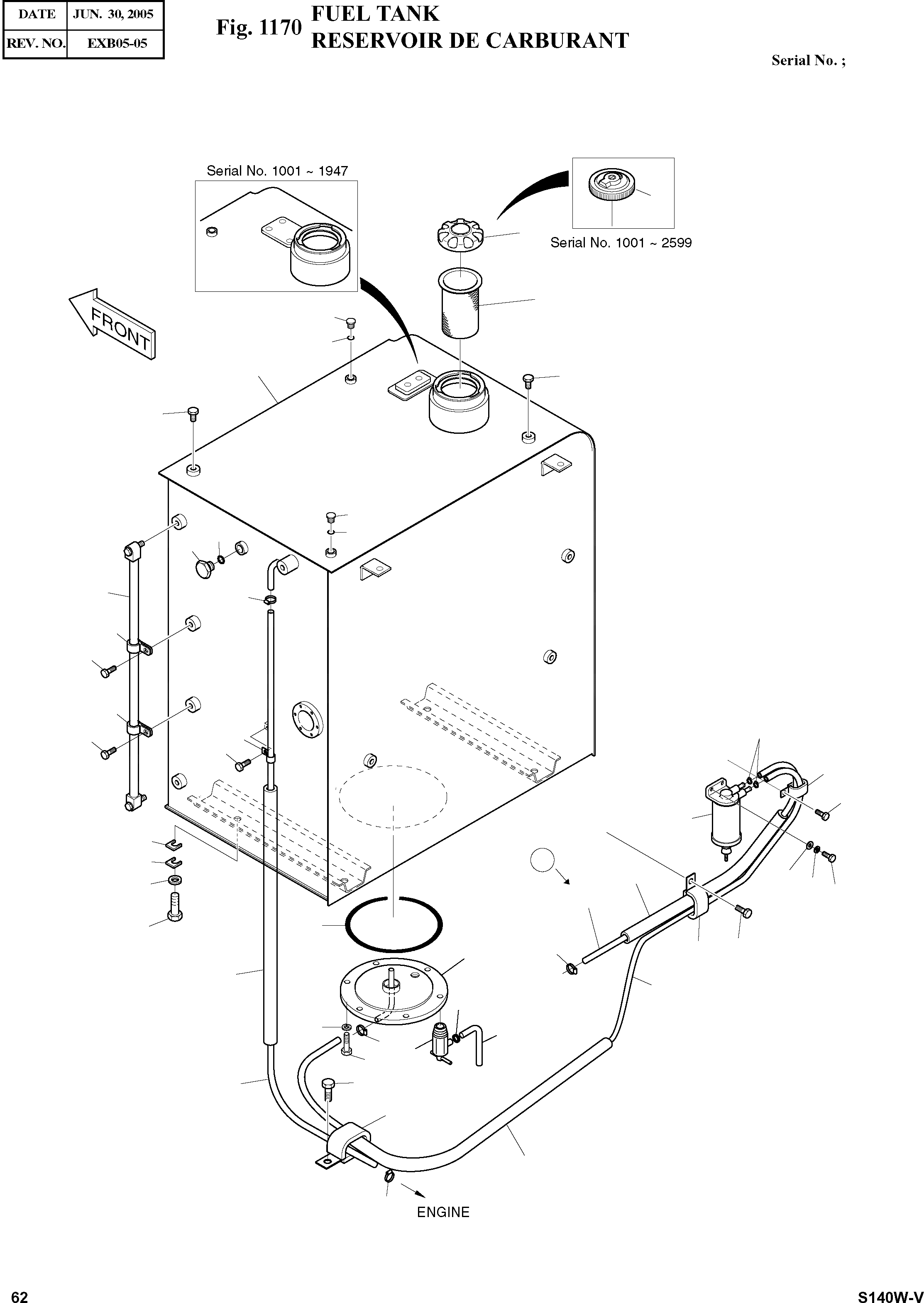 | DATE | JUN. 30, 2005 |
|---|---|
| REV. NO. | EXB05-05 |

Fig. 1170 FUEL TANK
RESERVOIR DE CARBURANT

Serial No. ;

Serial No. 1001 ~ 1947

Serial No. 1001 ~ 2599

FRONT

ENGINE

62

S140W-V