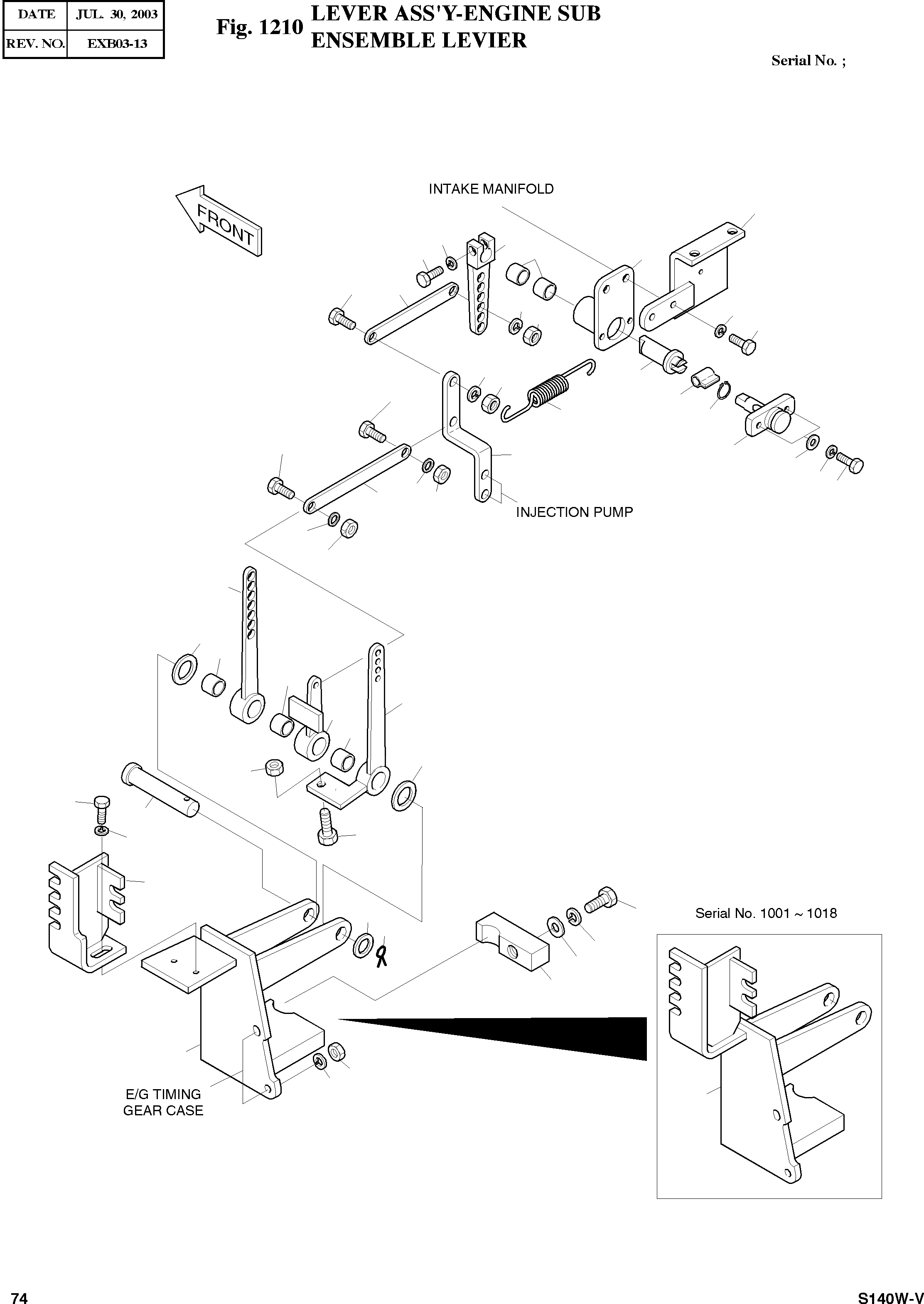 | DATE | JUL. 30, 2003 |
|---|---|
| REV. NO. | EXB03-13 |

Fig. 1210 LEVER ASS'Y-ENGINE SUB
ENSEMBLE LEVIER

Serial No. ;

INTAKE MANIFOLD

FRONT

INJECTION PUMP

Serial No. 1001 ~ 1018

E/G TIMING
GEAR CASE

74

S140W-V