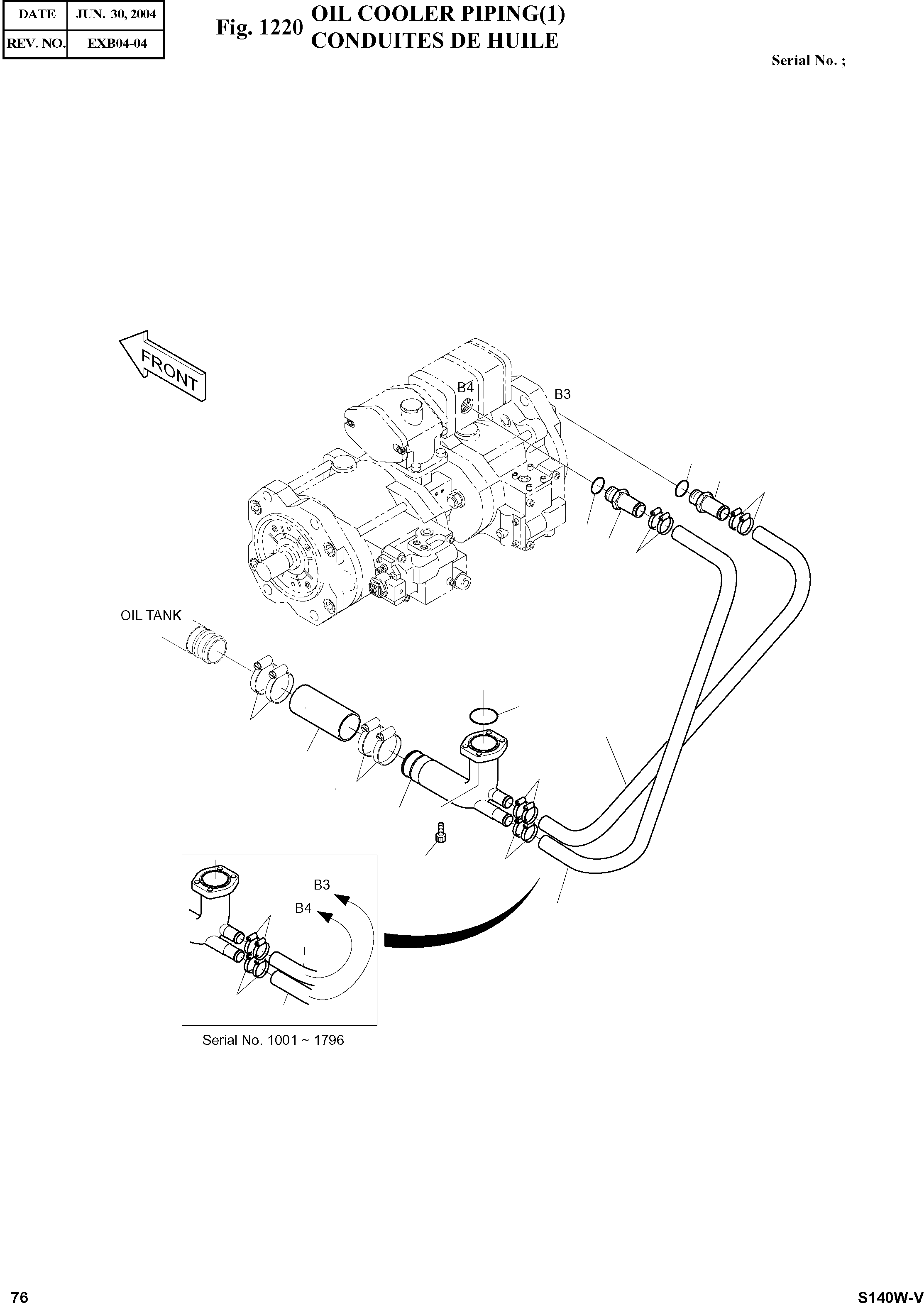 | DATE | JUN. 30, 2004 |
|---|---|
| REV. NO. | EXB04-04 |

Fig. 1220 OIL COOLER PIPING(1)
CONDUITES DE HUILE

Serial No. ;

FRONT

B4

B3

OIL TANK

B3

B4

Serial No. 1001 ~ 1796

76

S140W-V