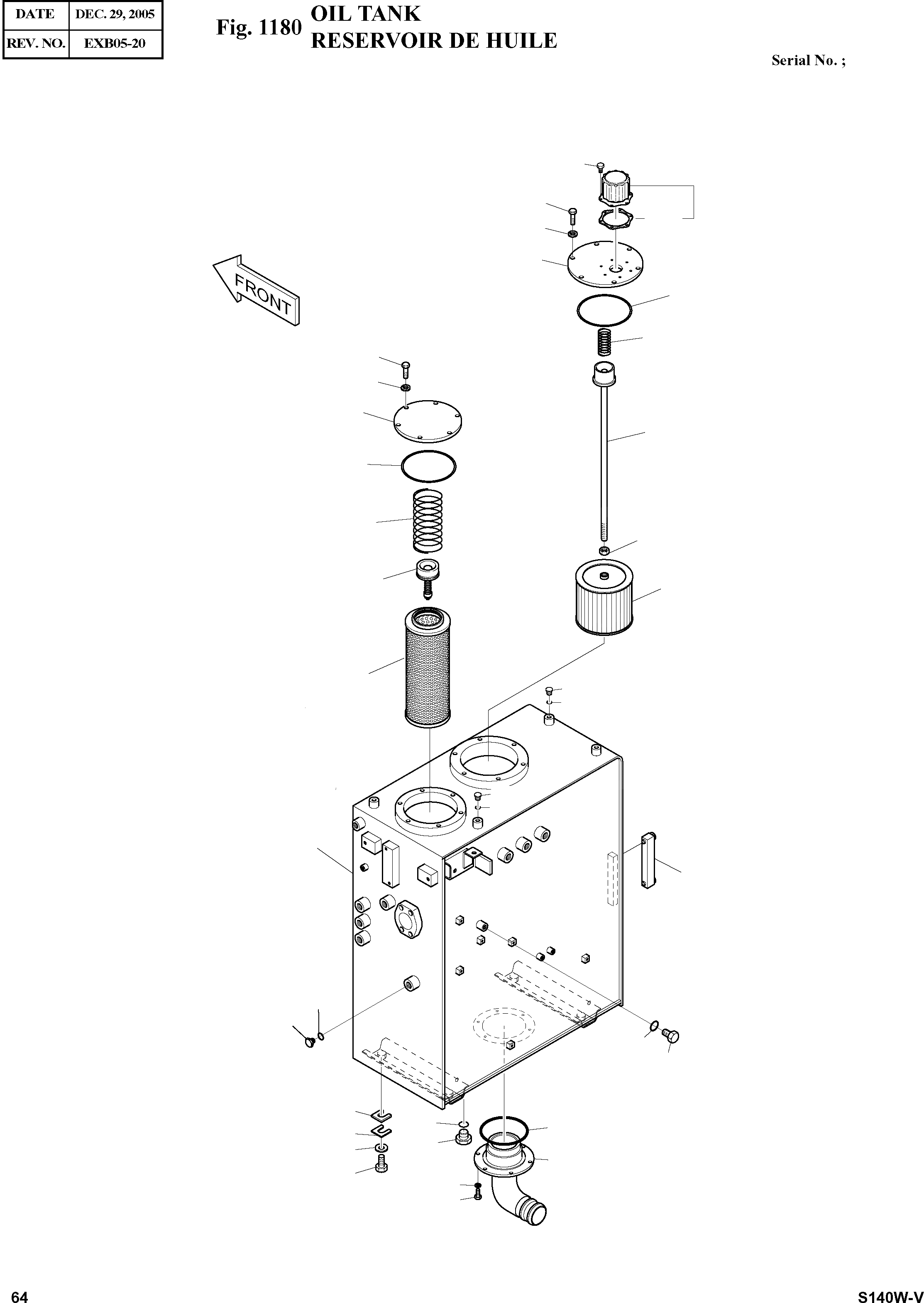 | DATE | DEC. 29, 2005 |
|---|---|
| REV. NO. | EXB05-20 |

Fig. 1180 OIL TANK
RESERVOIR DE HUILE

Serial No. ;

FRONT

64

S140W-V