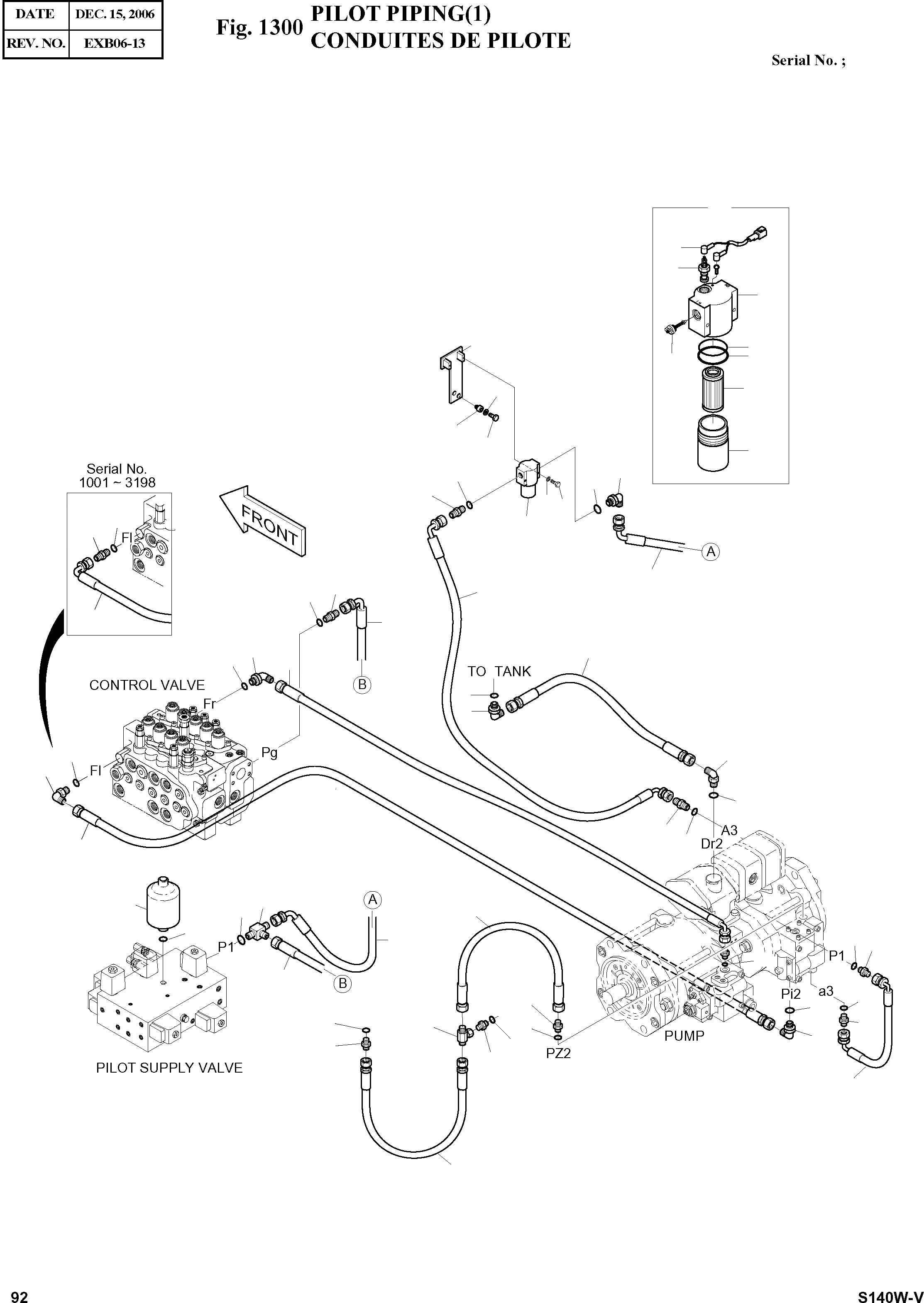 | DATE | DEC. 15, 2006 |
|---|---|
| REV. NO. | EXB06-13 |

Fig. 1300 PILOT PIPING(1)
CONDUITES DE PILOTE

Serial No. ;

Serial No.
1001 ~ 3198

Fl

FRONT

A

B

TO TANK

CONTROL VALVE

Fr

Pg

Fl

A3

Dr2

A

P1

B

P1

Pi2

a3

PUMP

PZ2

PILOT SUPPLY VALVE

92

S140W-V