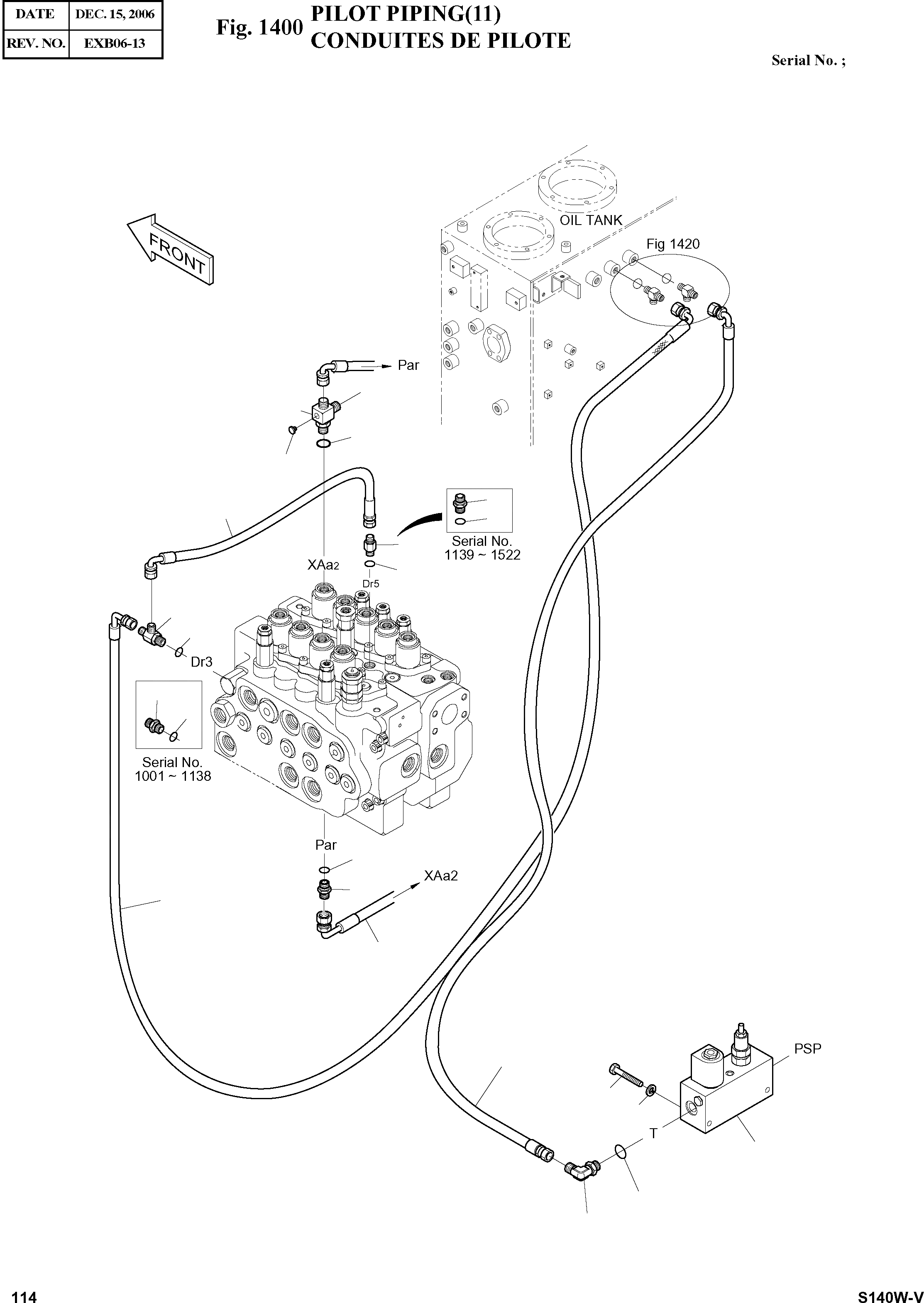 | DATE | DEC. 15, 2006 |
|---|---|
| REV. NO. | EXB06-13 |

Fig. 1400 PILOT PIPING(11)
CONDUITES DE PILOTE

Serial No. ;

FRONT

OIL TANK

Fig 1420

Par

Serial No.
1139 ~ 1522

XAa2

Dr5

Dr3

Serial No.
1001 ~ 1138

Par

XAa2

PSP

T

114

S140W-V