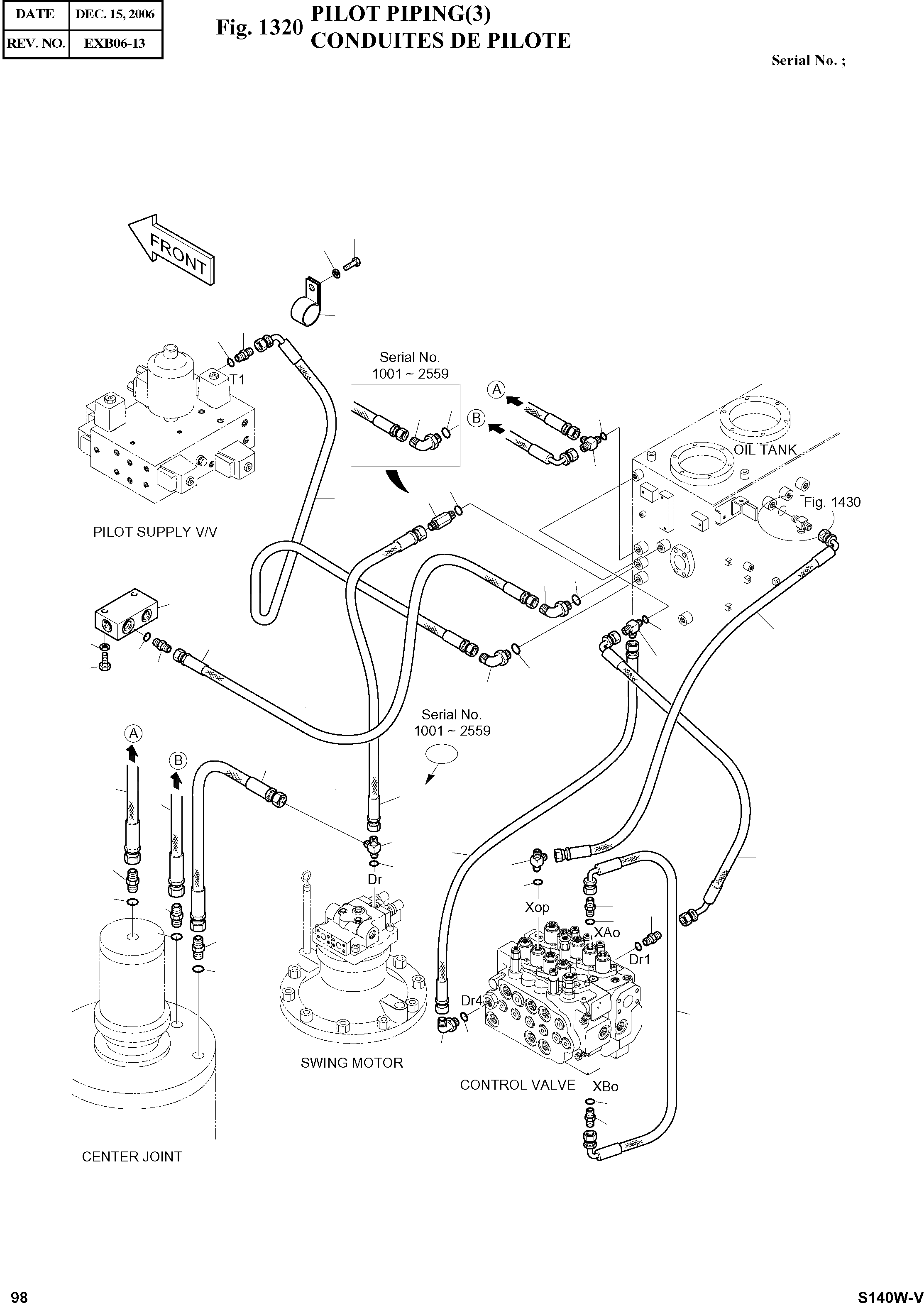 | DATE | DEC. 15, 2006 |
|---|---|
| REV. NO. | EXB06-13 |

Fig. 1320 PILOT PIPING(3)
CONDUITES DE PILOTE

Serial No. ;

FRONT

T1

Serial No.
1001 ~ 2559

A

B

OIL TANK

Fig. 1430

PILOT SUPPLY V/V

Serial No.
1001 ~ 2559

A

B

Dr

Xop

XAo

Dr1

Dr4

SWING MOTOR

CONTROL VALVE

XBo

CENTER JOINT

98

S140W-V