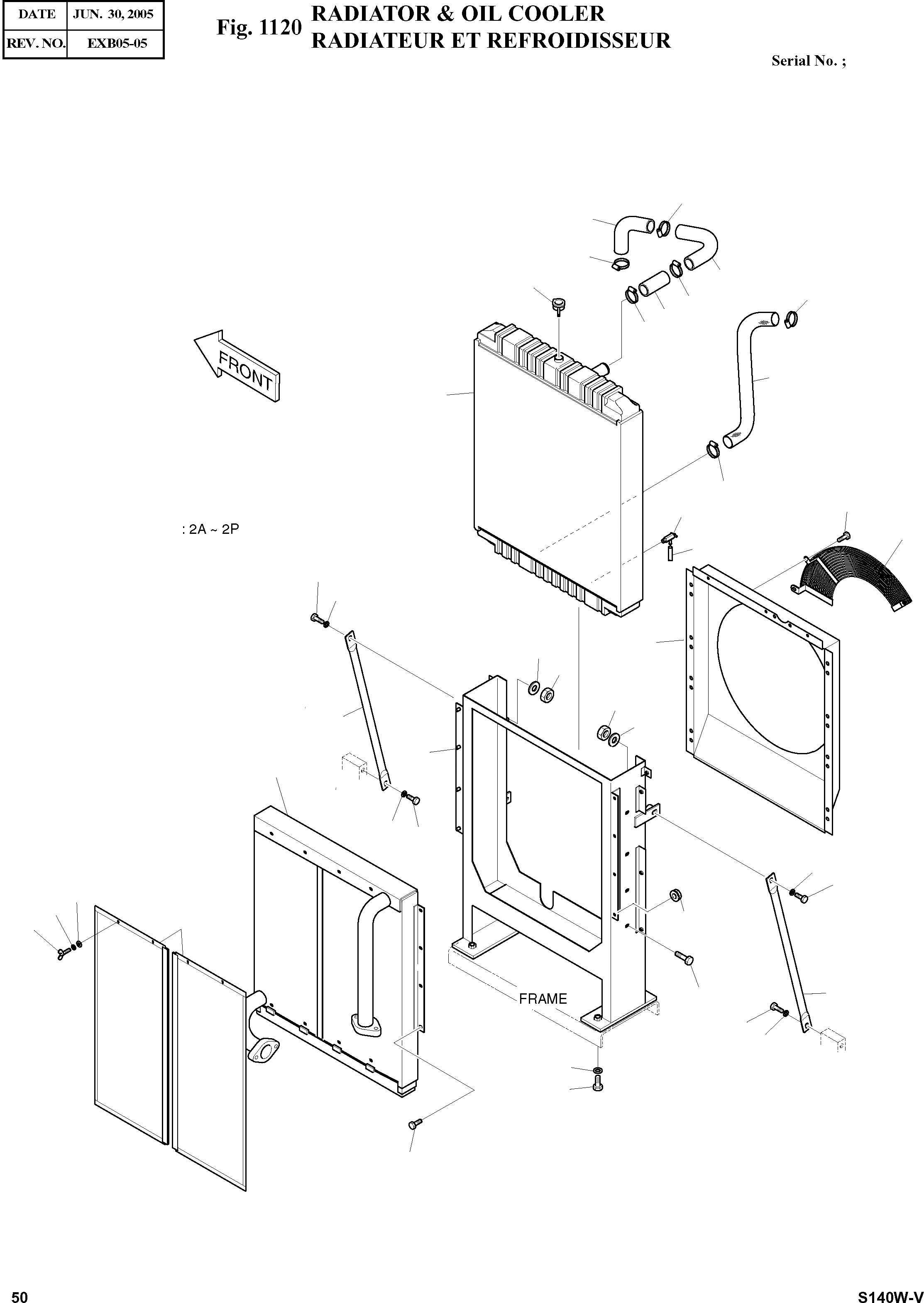 | DATE | JUN. 30, 2005 |
|---|---|
| REV. NO. | EXB05-05 |

Fig. 1120 RADIATOR & OIL COOLER
RADIATEUR ET REFROIDISSEUR

Serial No. ;

FRONT

: 2A ~ 2P

FRAME

50

S140W-V