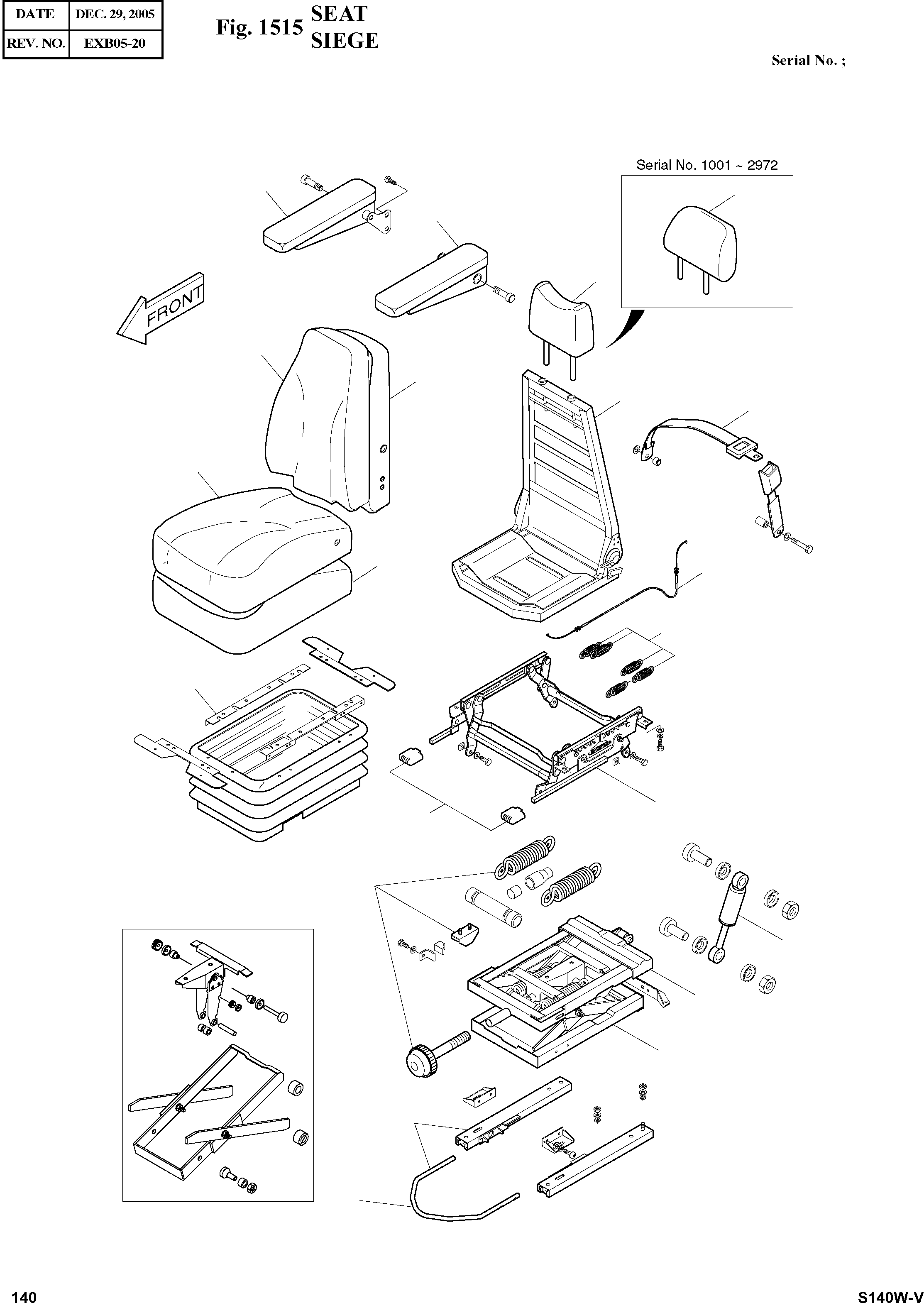 | DATE | DEC. 29, 2005 |
|---|---|
| REV. NO. | EXB05-20 |

Fig. 1515 SEAT SIEGE

Serial No. ;

Serial No. 1001 ~ 2972

FRONT

140

S140W-V