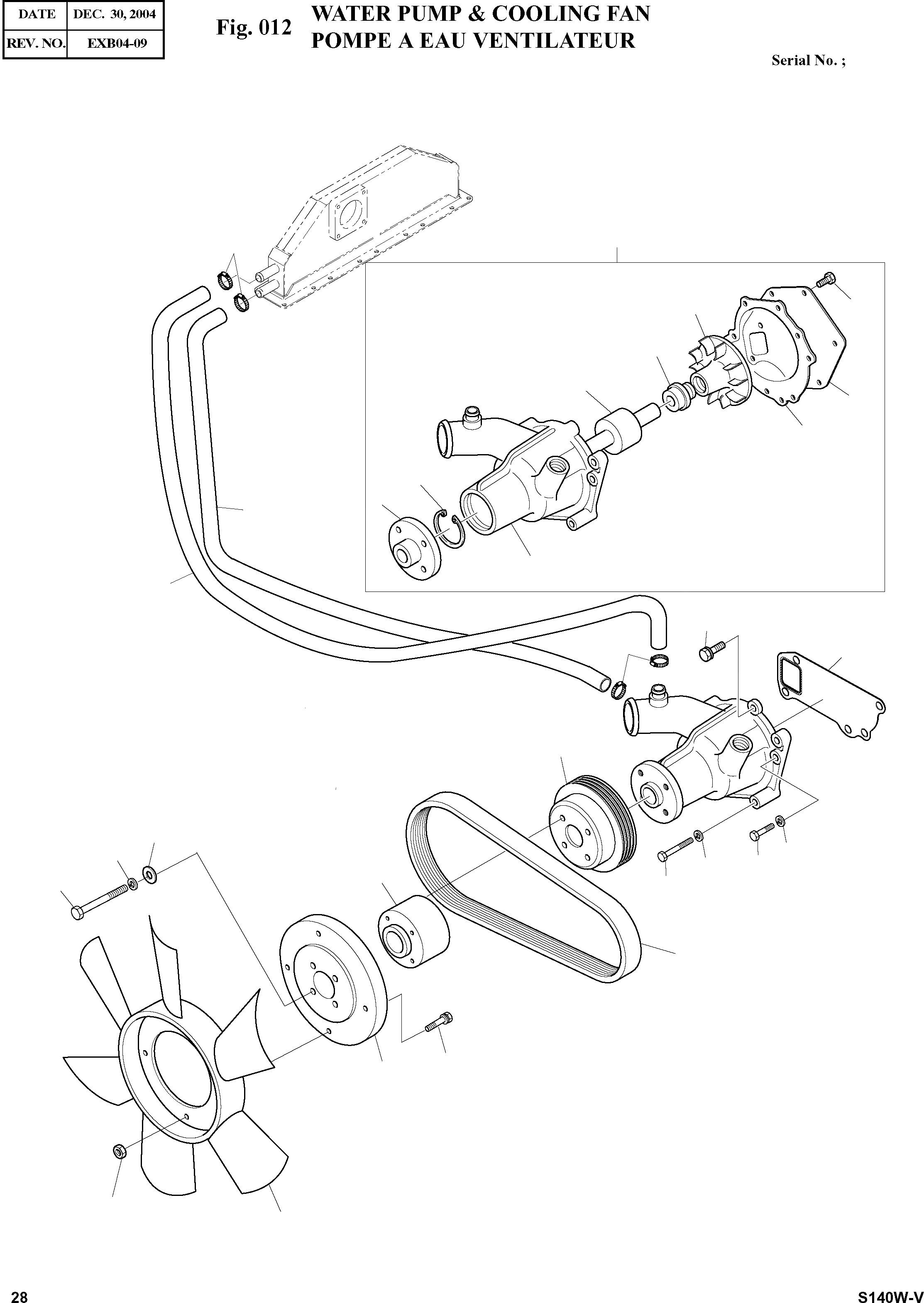 | DATE | DEC. 30, 2004 |
|---|---|
| REV. NO. | EXB04-09 |

Fig. 012

WATER PUMP & COOLING FAN
POMPE A EAU VENTILATEUR

Serial No. ;

28

S140W-V