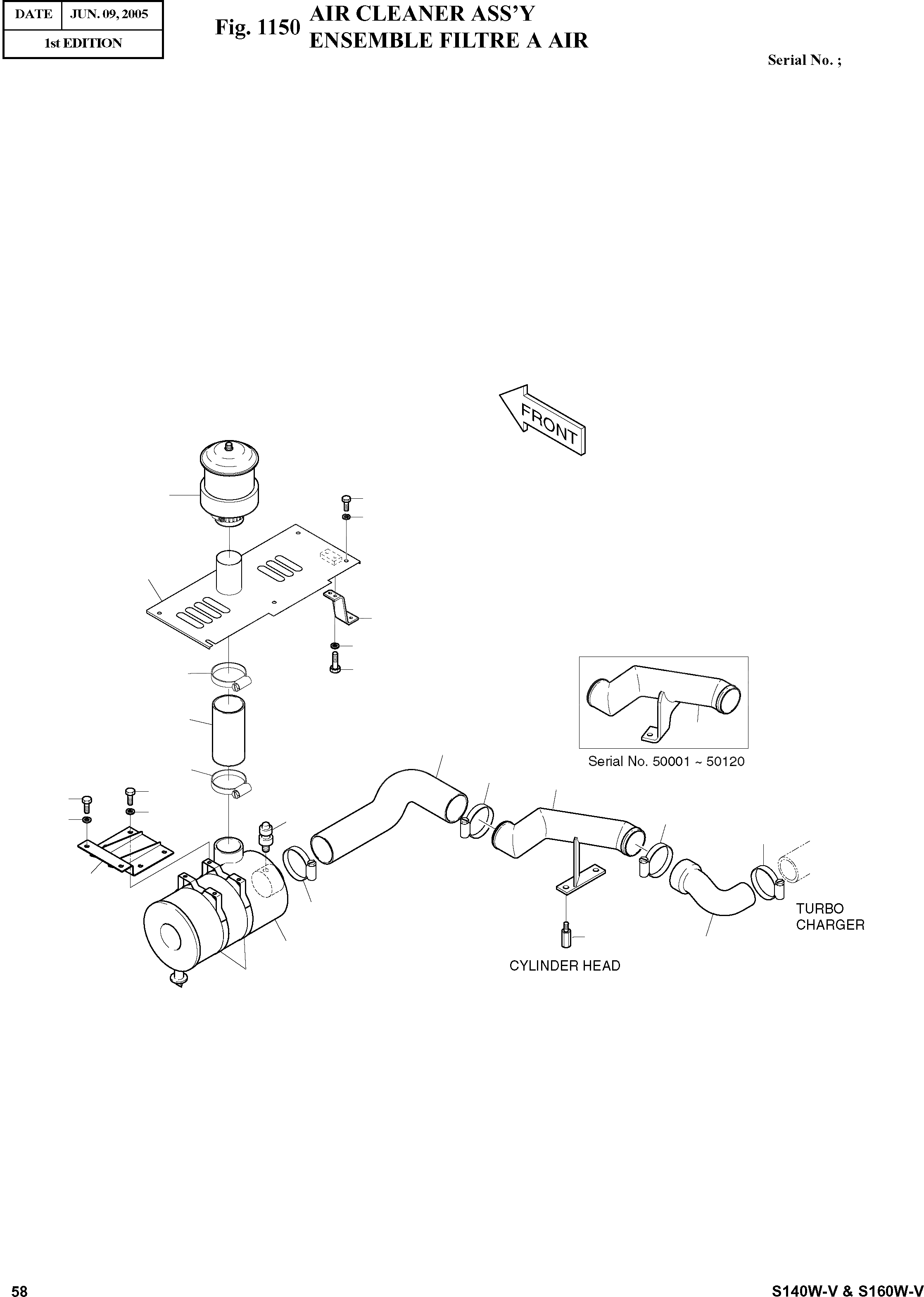 | DATE | JUN. 09, 2005 |
|---|---|
| 1st EDITION | |

Fig. 1150 AIR CLEANER ASS'Y
ENSEMBLE FILTRE A AIR

Serial No. ;

FRONT

Serial No. 50001 ~ 50120

TURBO CHARGER

CYLINDER HEAD

58

S140W-V & S160W-V