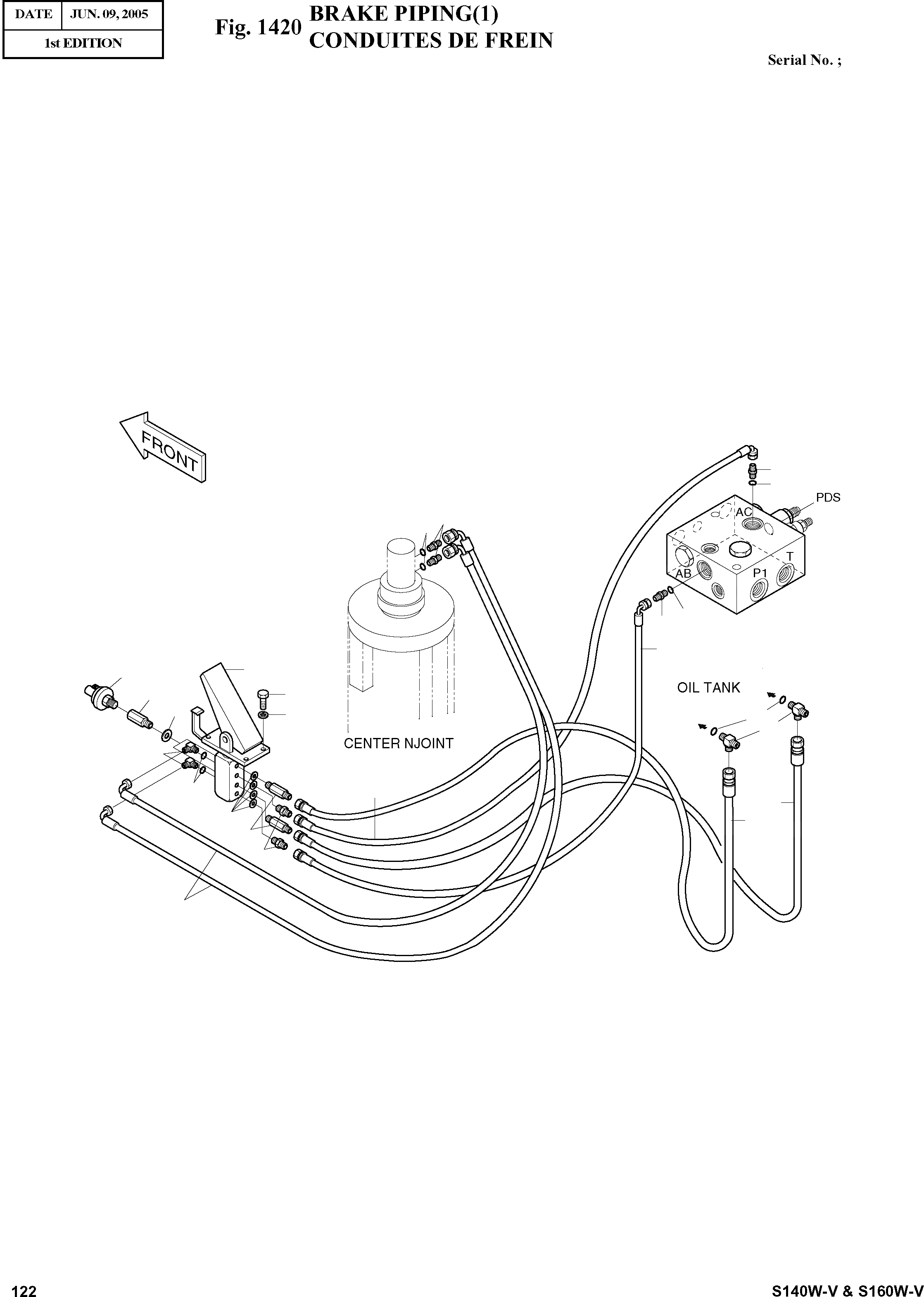 | DATE | JUN. 09, 2005 |
|---|---|
| 1st EDITION | |

Fig. 1420 BRAKE PIPING(1)
CONDUITES DE FREIN

Serial No. ;

FRONT

PDS

AC

T

AB

P1

OIL TANK

CENTER NJOINT

122

S140W-V & S160W-V