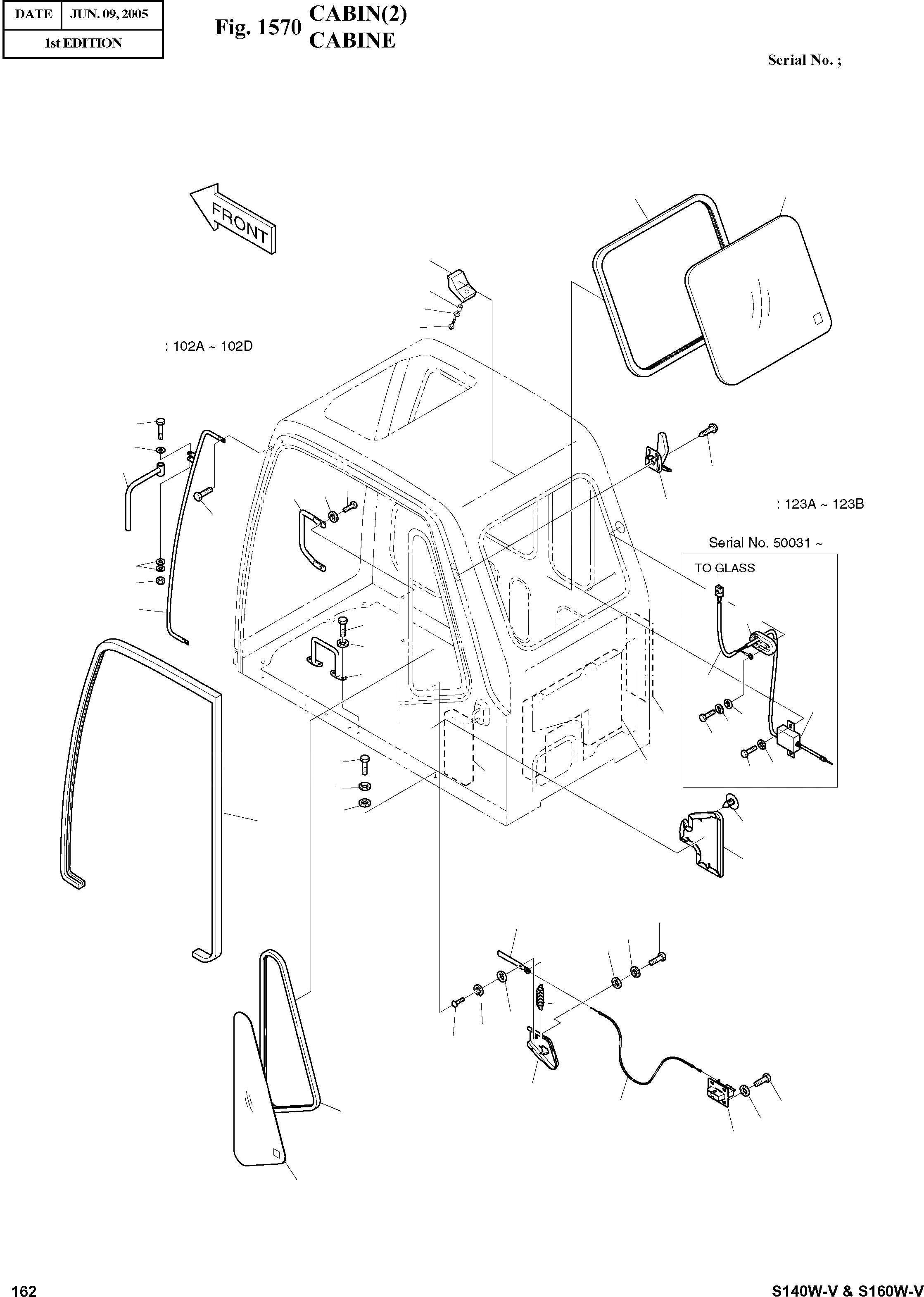 | DATE | JUN. 09, 2005 |
|---|---|
| 1st EDITION | |

Fig. 1570 CABIN(2) CABINE

Serial No. ;

FRONT

: 102A ~ 102D

: 123A ~ 123B

Serial No. 50031 ~

TO GLASS

162

S140W-V & S160W-V