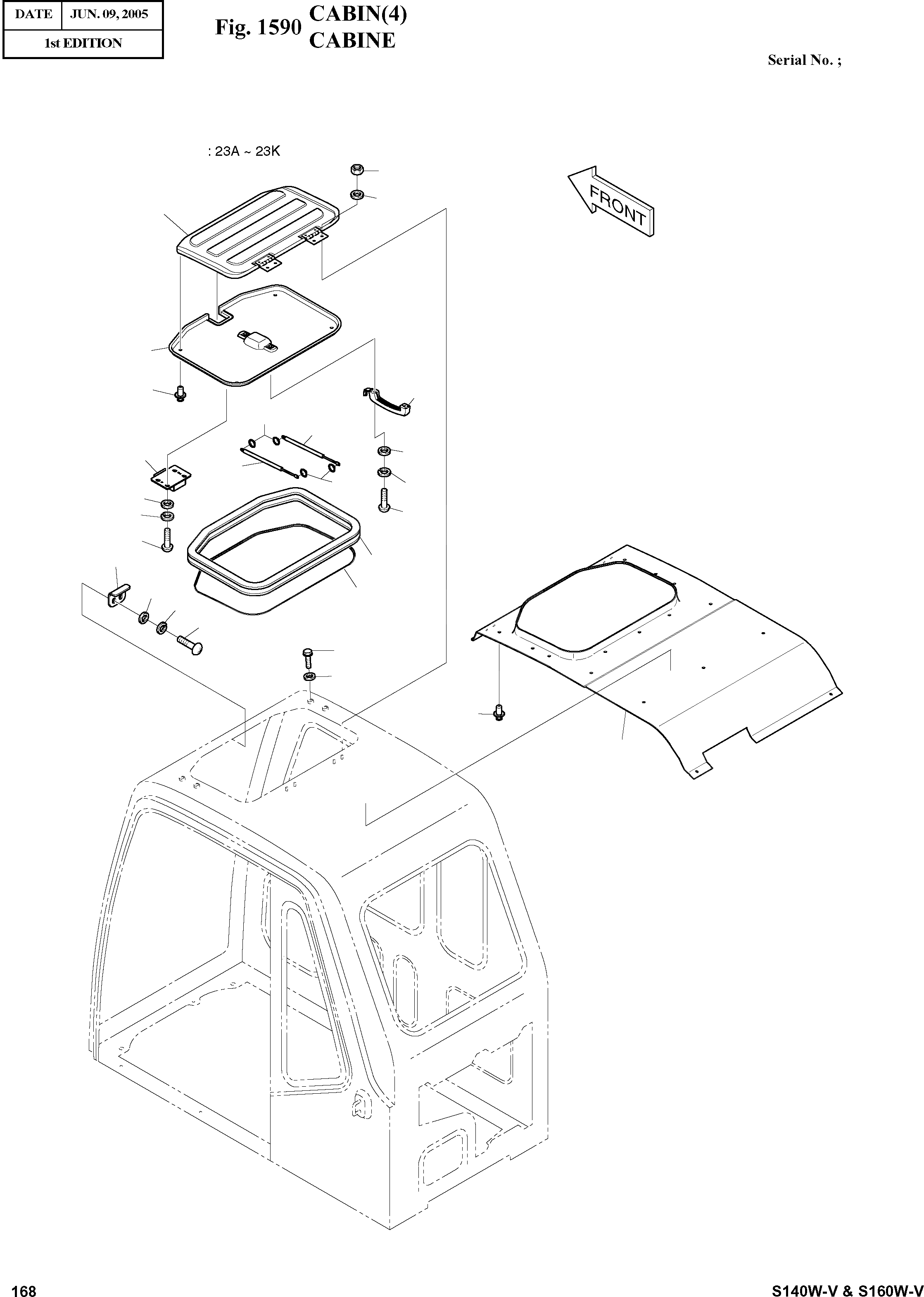 | DATE | JUN. 09, 2005 |
|---|---|
| 1st EDITION | |

Fig. 1590 CABIN(4) CABINE

Serial No. ;

: 23A ~ 23K

FRONT

168

S140W-V & S160W-V