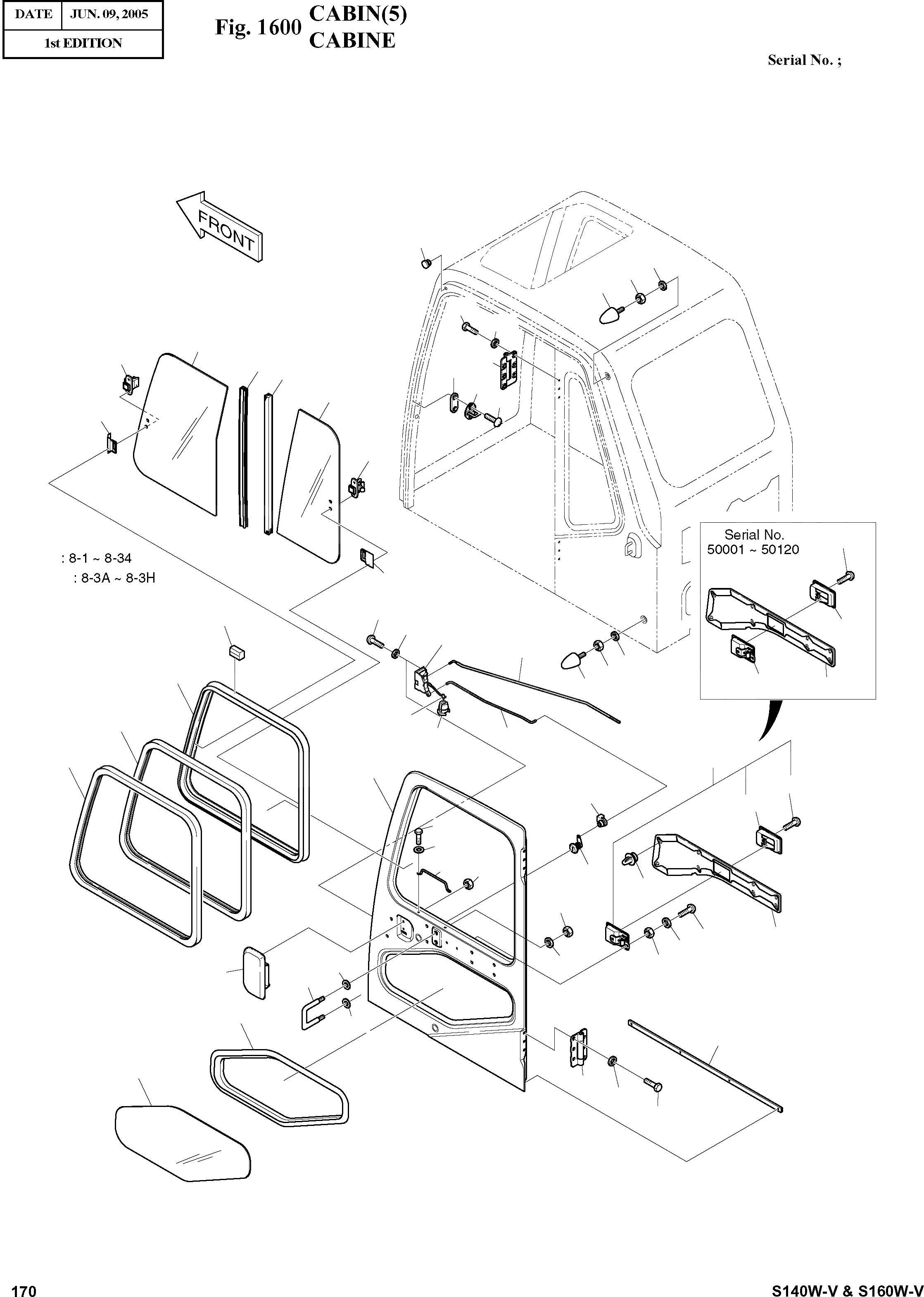 | DATE | JUN. 09, 2005 |
|---|---|
| 1st EDITION | |

Fig. 1600 CABIN(5) CABINE

Serial No. ;

FRONT

: 8-1 ~ 8-34
: 8-3A ~ 8-3H

Serial No.
50001 ~ 50120

170

S140W-V & S160W-V