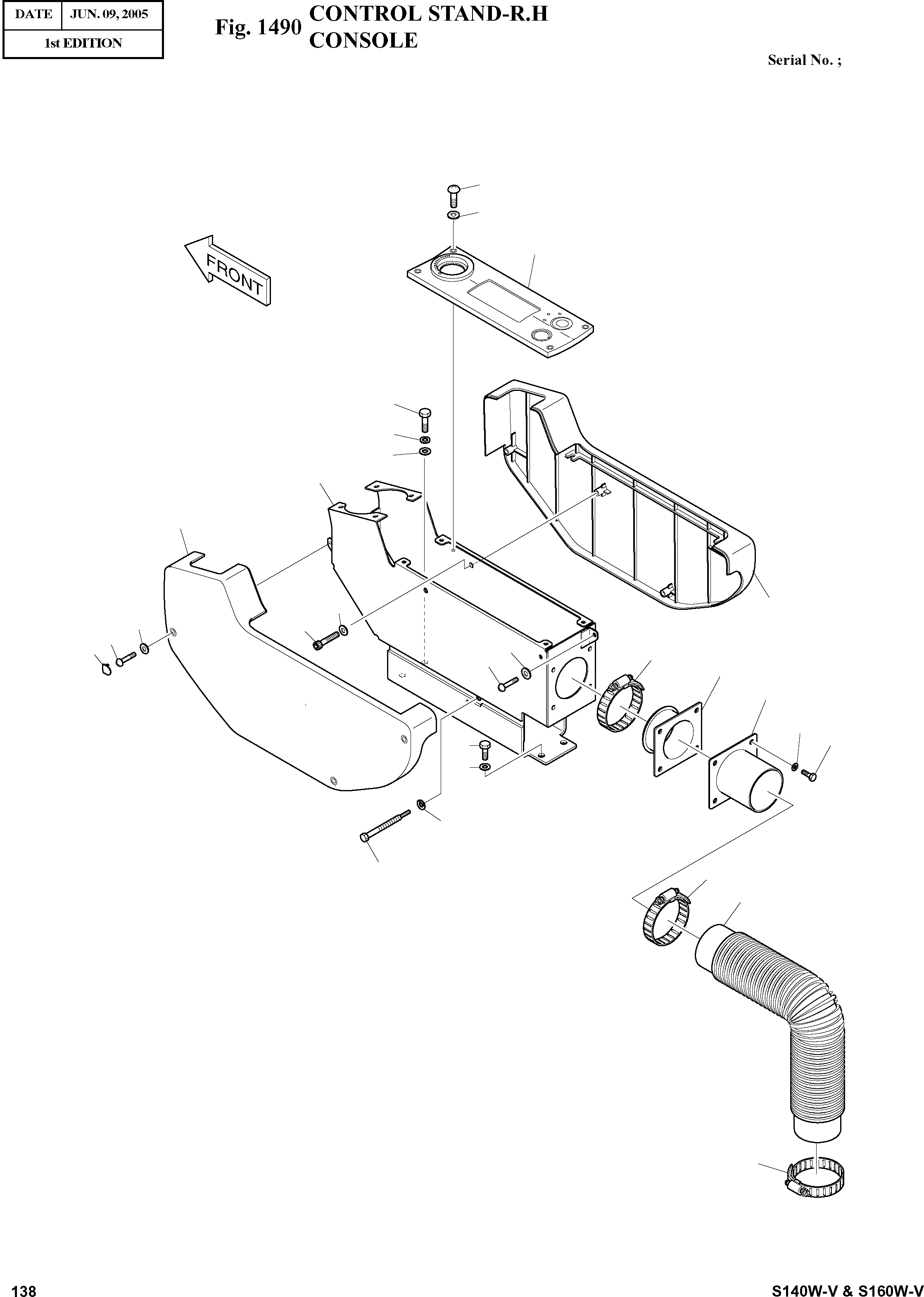 | DATE | JUN. 09, 2005 |
|---|---|
| 1st EDITION | |

Fig. 1490 CONTROL STAND-R.H CONSOLE

Serial No. ;

FRONT

138

S140W-V & S160W-V