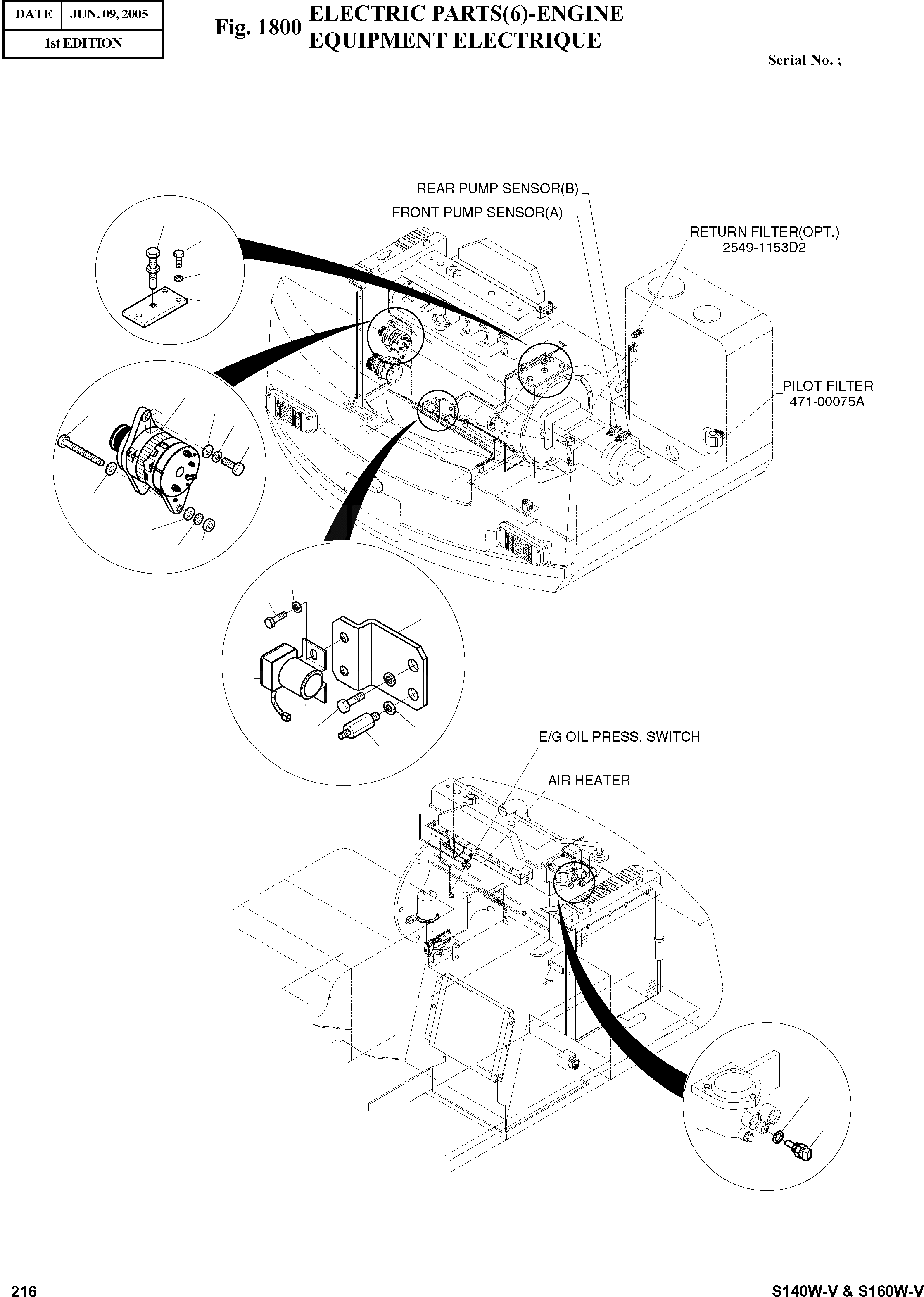 | DATE | JUN. 09, 2005 |
|---|---|
| 1st EDITION | |

Fig. 1800 ELECTRIC PARTS(6)-ENGINE
EQUIPMENT ELECTRIQUE

Serial No. ;

REAR PUMP SENSOR(B)

FRONT PUMP SENSOR(A)

RETURN FILTER(OPT.)
2549-1153D2

PILOT FILTER
471-00075A

E/G OIL PRESS. SWITCH

AIR HEATER

216

S140W-V & S160W-V