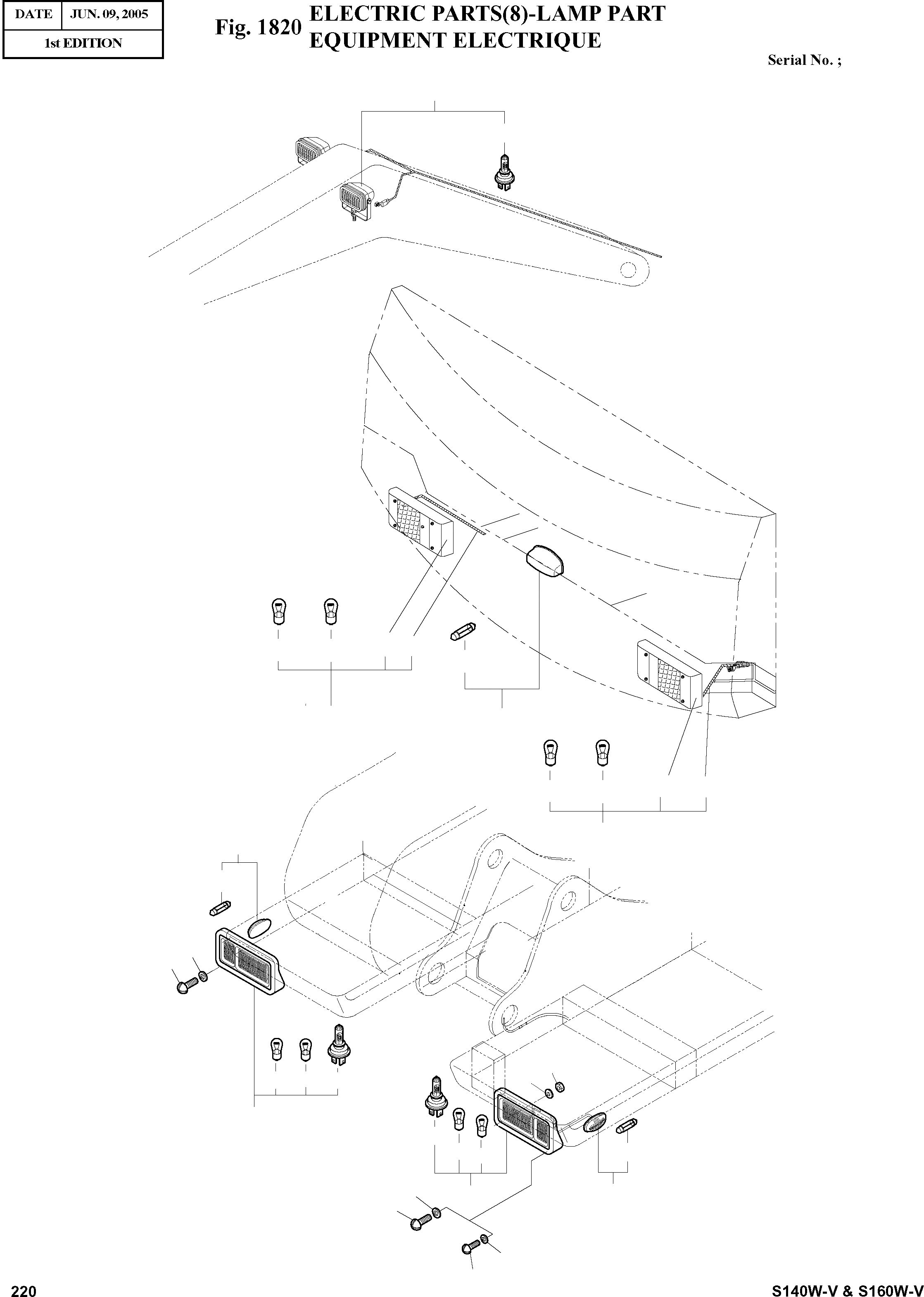 | DATE | JUN. 09, 2005 |
|---|---|
| 1st EDITION | |

Fig. 1820 ELECTRIC PARTS(8)-LAMP PART
EQUIPMENT ELECTRIQUE

Serial No. ;

220

S140W-V & S160W-V