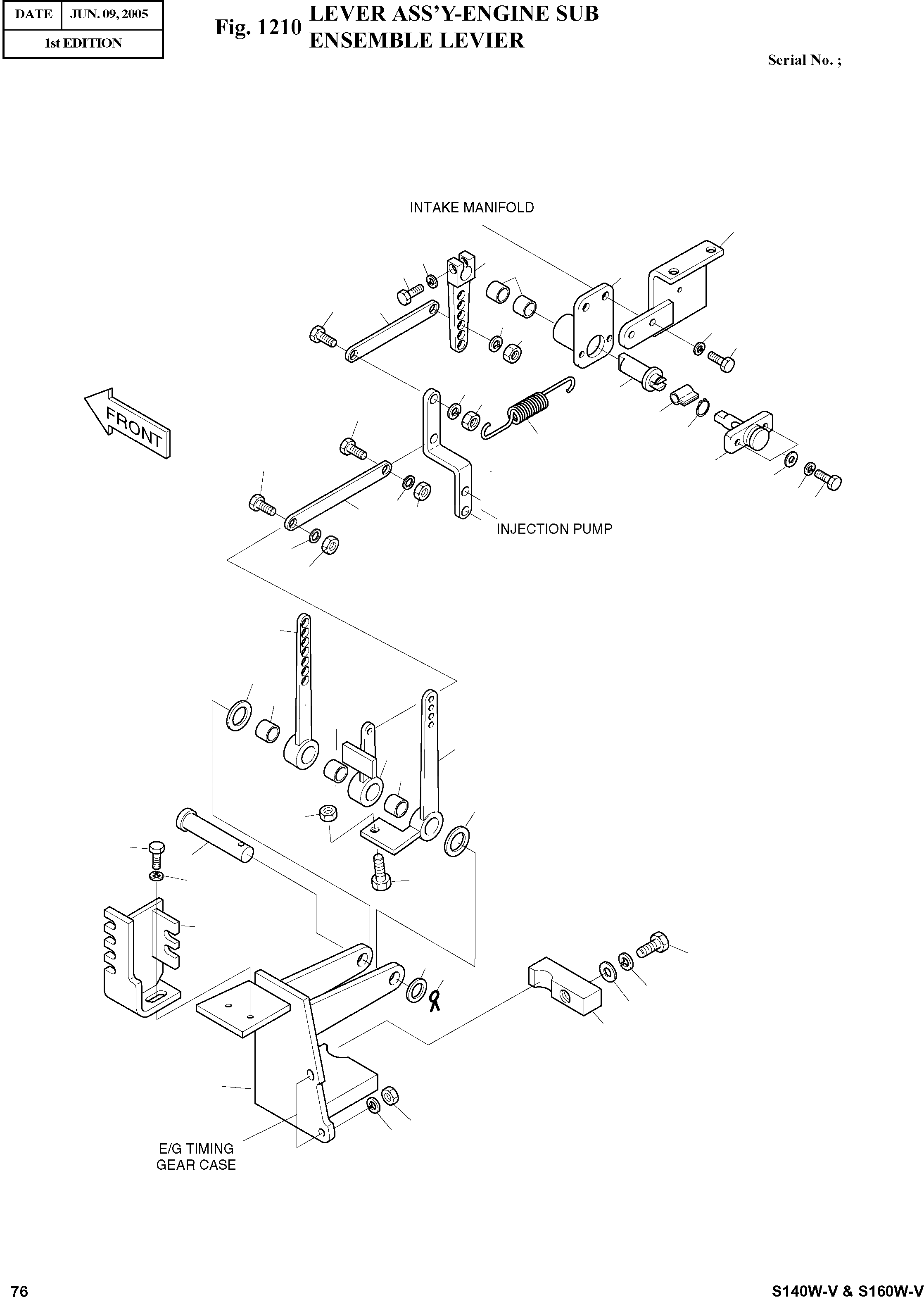 | DATE | JUN. 09, 2005 |
|---|---|
| 1st EDITION | |

Fig. 1210 LEVER ASS'Y-ENGINE SUB ENSEMBLE LEVIER

Serial No. ;

INTAKE MANIFOLD

FRONT

INJECTION PUMP

E/G TIMING GEAR CASE

76

S140W-V & S160W-V