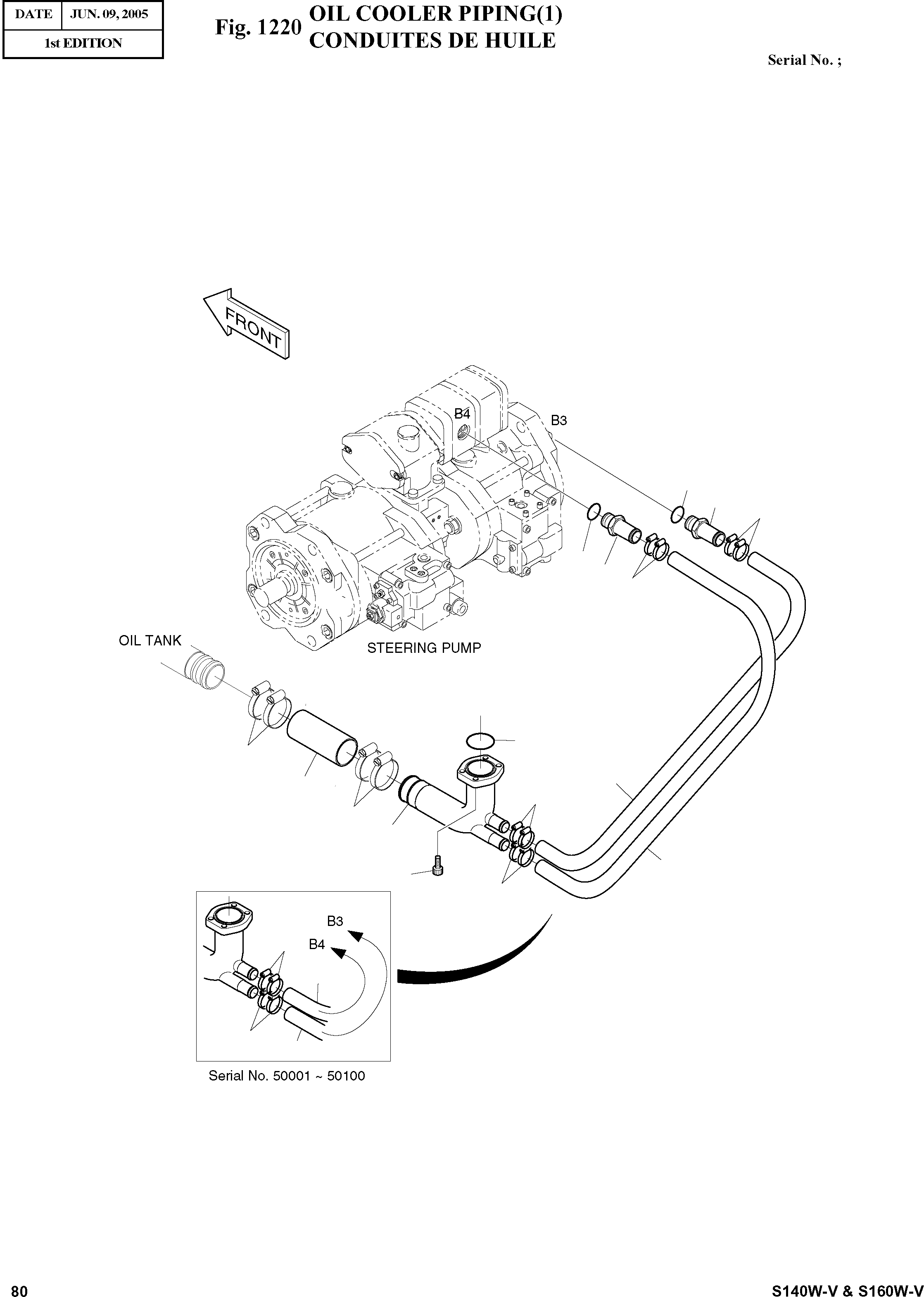 | DATE | JUN. 09, 2005 |
|---|---|
| 1st EDITION | |

Fig. 1220 OIL COOLER PIPING(1)
CONDUITES DE HUILE

Serial No. ;

FRONT

B4

B3

OIL TANK

STEERING PUMP

B3

B4

Serial No. 50001 ~ 50100

80

S140W-V & S160W-V