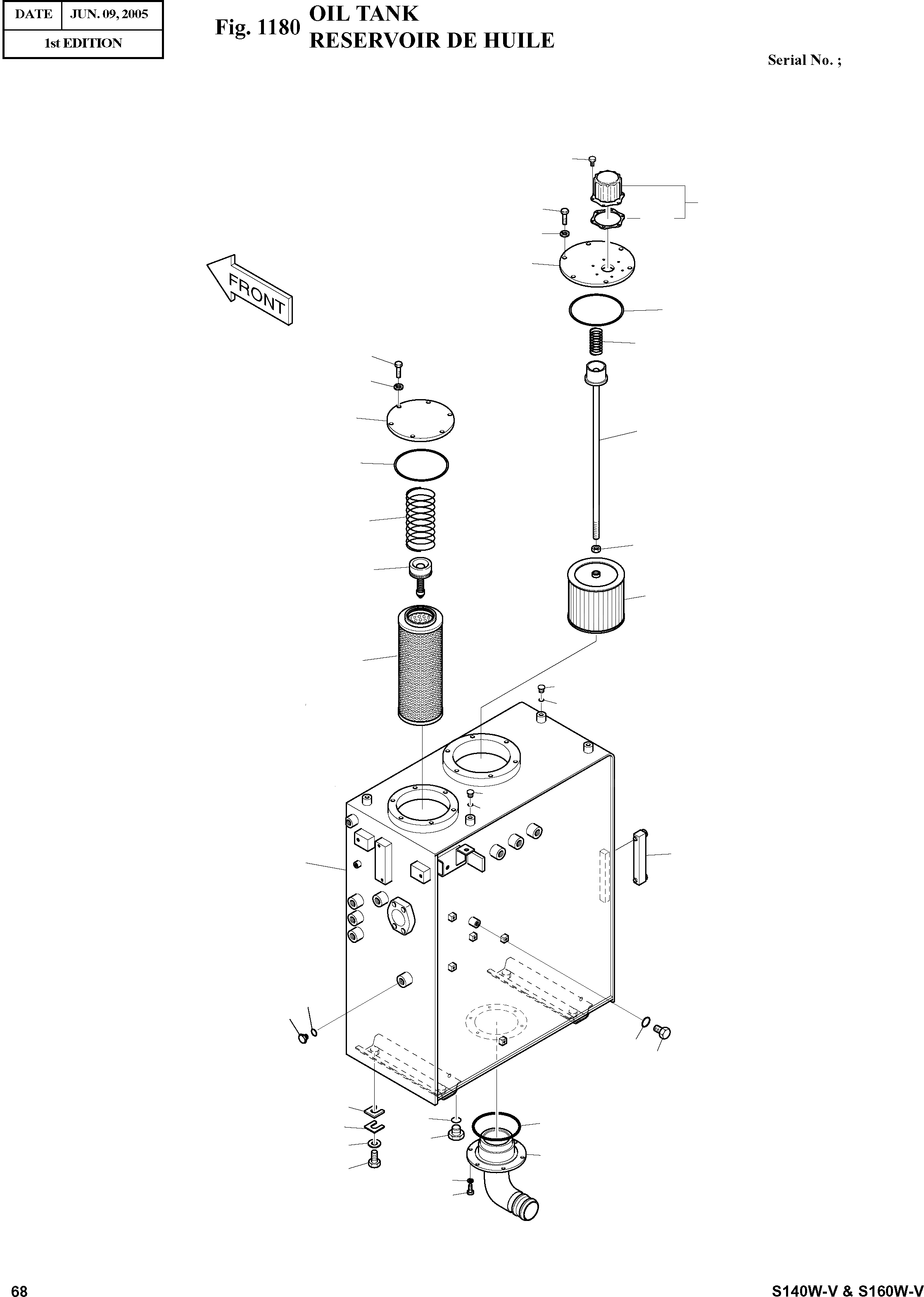 | DATE | JUN. 09, 2005 |
|---|---|
| 1st EDITION | |

Fig. 1180 OIL TANK
RESERVOIR DE HUILE

Serial No. ;

FRONT

68

S140W-V & S160W-V