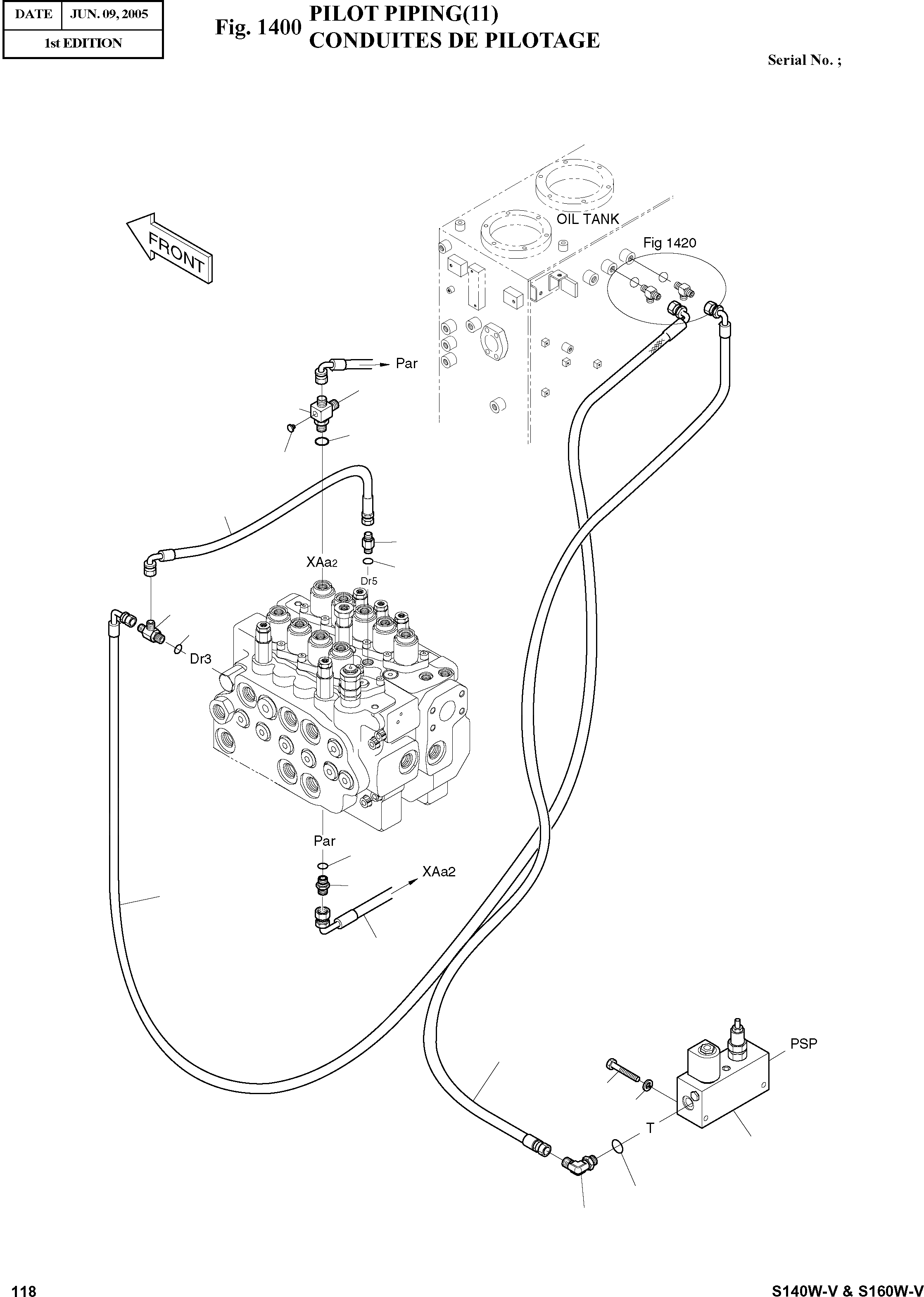 | DATE | JUN. 09, 2005 |
|---|---|
| 1st EDITION | |

Fig. 1400 PILOT PIPING(11)
CONDUITES DE PILOTAGE

Serial No. ;

FRONT

OIL TANK

Fig 1420

Par

XAa2

Dr5

Dr3

Par

XAa2

PSP

T

118

S140W-V & S160W-V