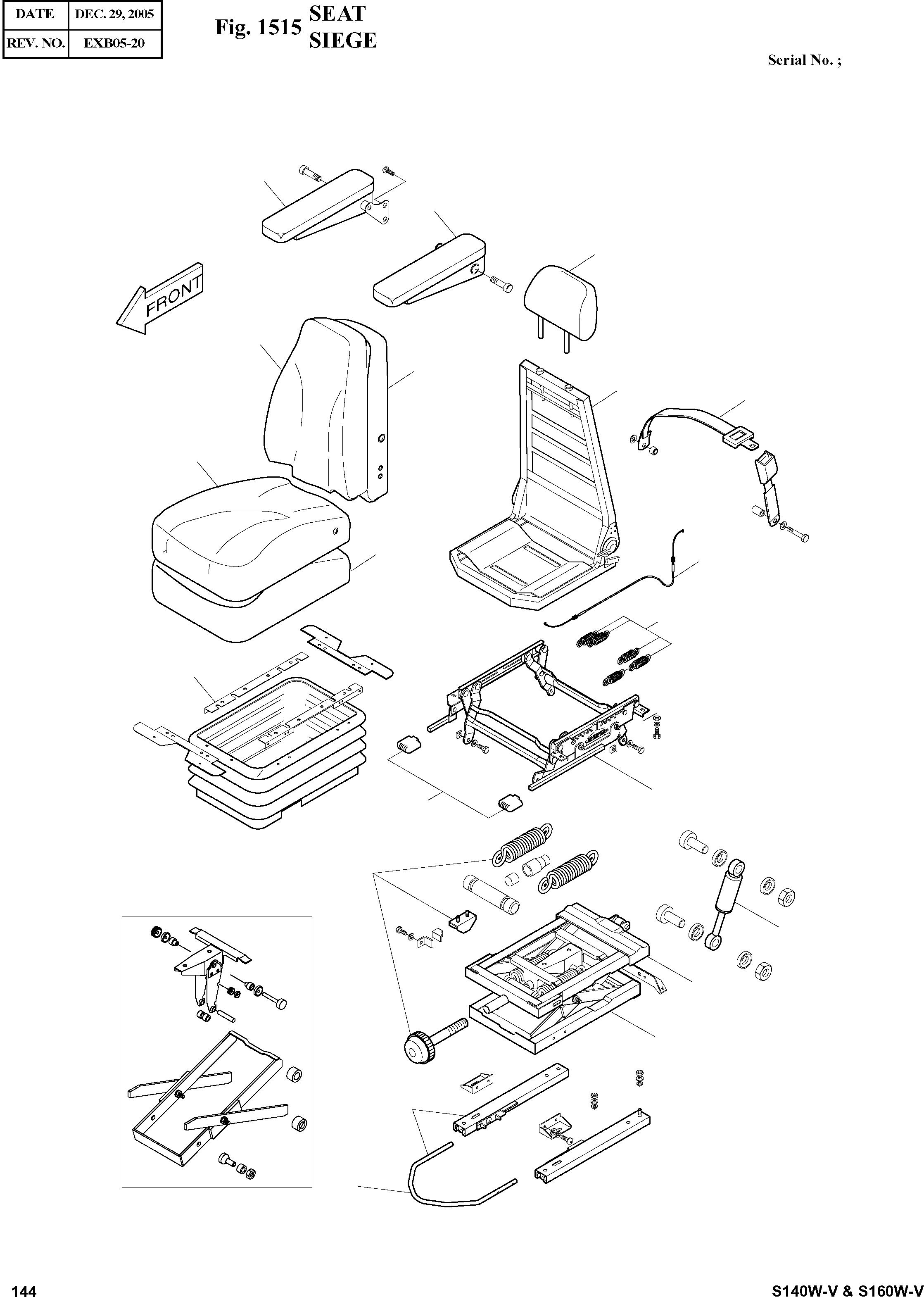 | DATE | DEC. 29, 2005 |
|---|---|
| REV. NO. | EXB05-20 |

Fig. 1515 SEAT SIEGE

Serial No. ;

FRONT

144

S140W-V & S160W-V