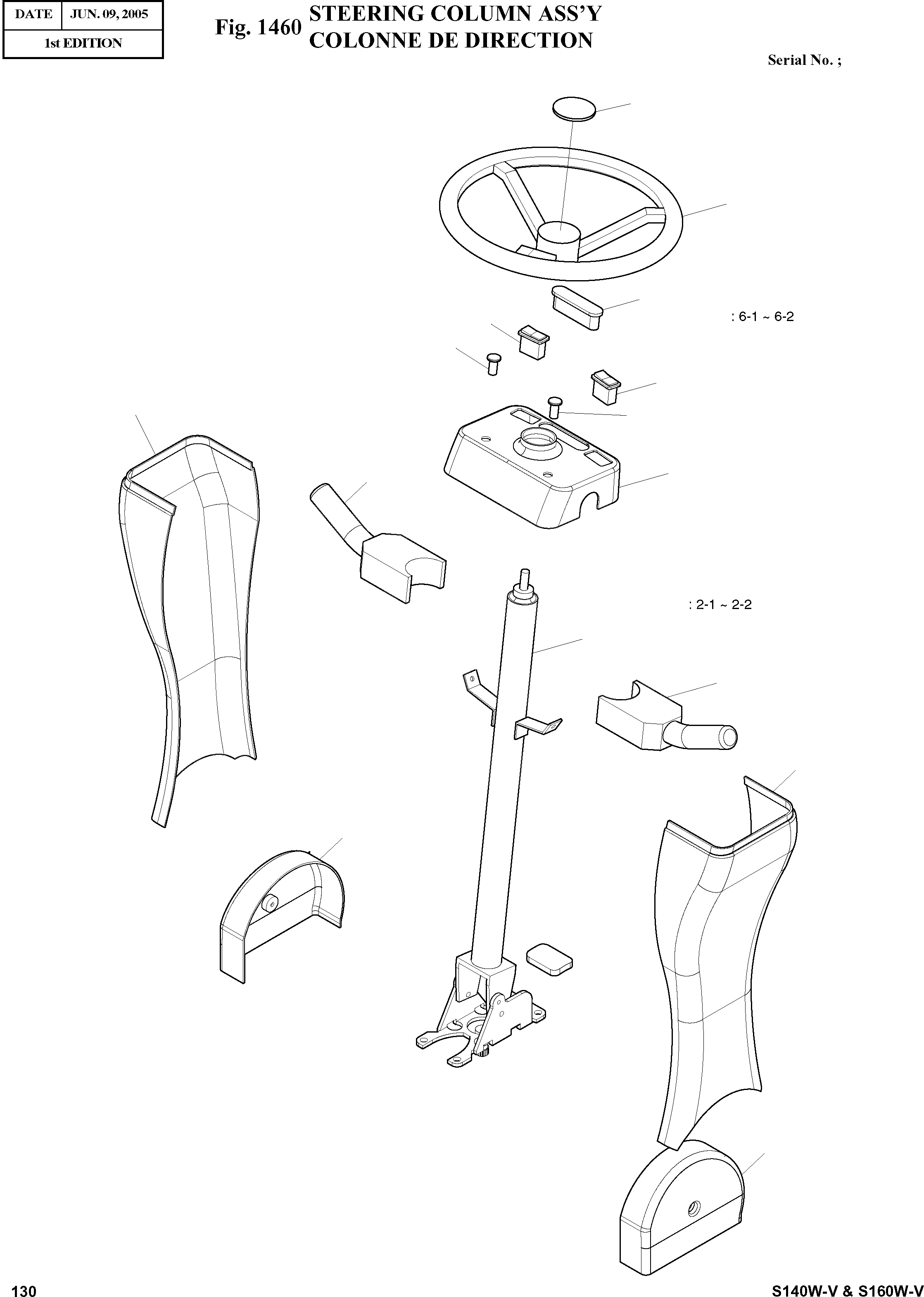 | DATE | JUN. 09, 2005 |
|---|---|
| 1st EDITION | |

Fig. 1460 STEERING COLUMN ASS'Y
COLONNE DE DIRECTION

Serial No. ;

: 6-1 ~ 6-2

: 2-1 ~ 2-2

130

S140W-V & S160W-V