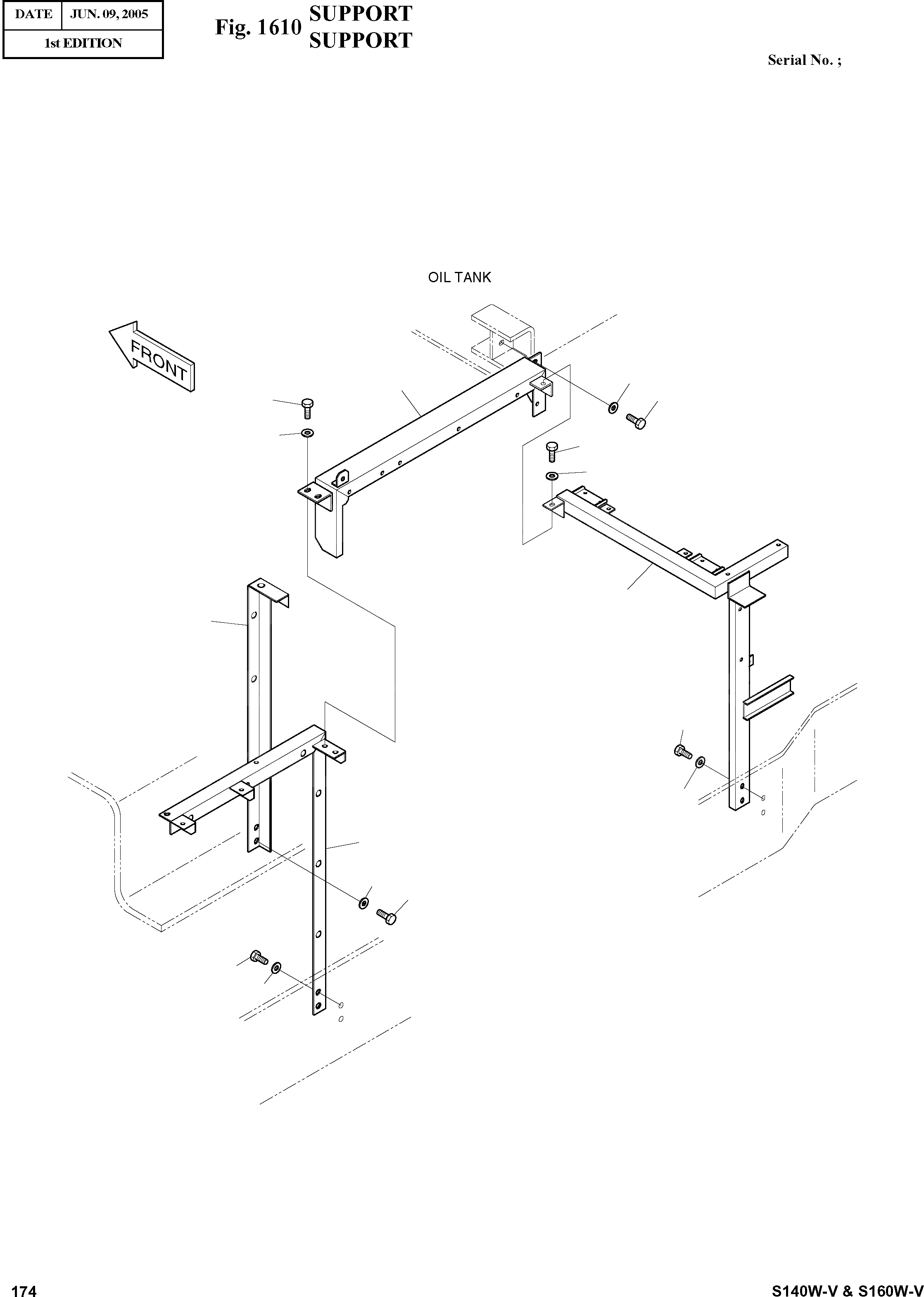 | DATE | JUN. 09, 2005 |
|---|---|
| 1st EDITION | |

Fig. 1610 SUPPORT SUPPORT

Serial No. ;

OIL TANK

FRONT

174

S140W-V & S160W-V